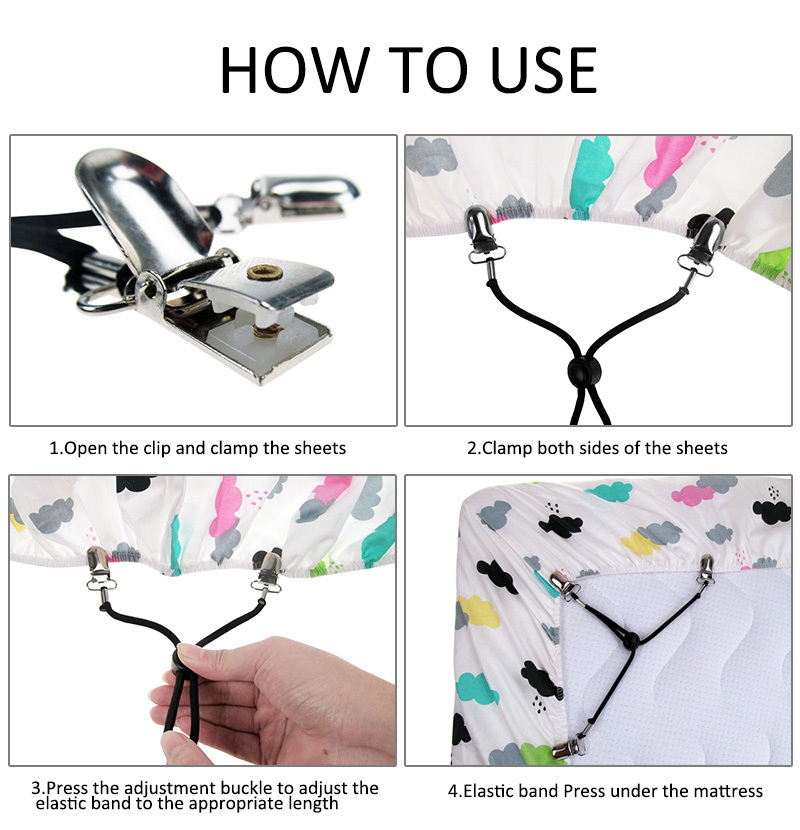 HOW TO USE

1.Open the clip and clamp the sheets

2.Clamp both sides of the sheets

3.Press the adjustment buckle to adjust the elastic band to the appropriate length

4.Elastic band Press under the mattress