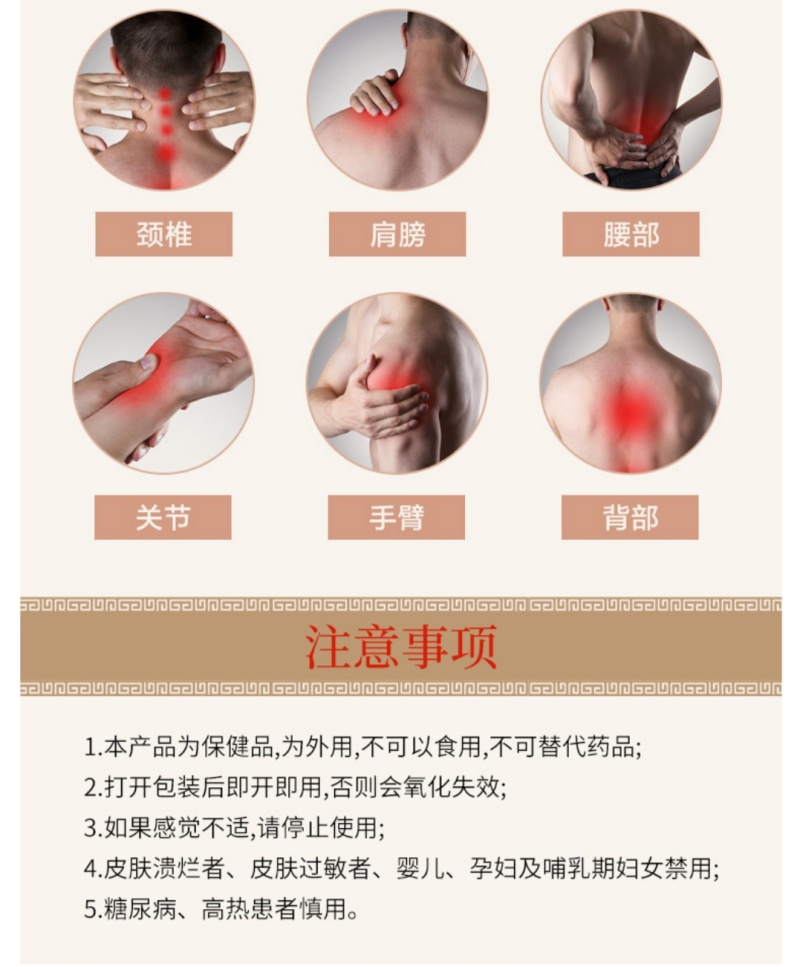 颈椎

肩膀

腰部

关节

手臂

背部

注意事项

1.本产品为保健品,为外用,不可以食用,不可替代药品;
2.打开包装后即开即用,否则会氧化失效;
3.如果感觉不适,请停止使用;
4.皮肤溃烂者、皮肤过敏者、婴儿、孕妇及哺乳期妇女禁用;
5.糖尿病、高热患者慎用。