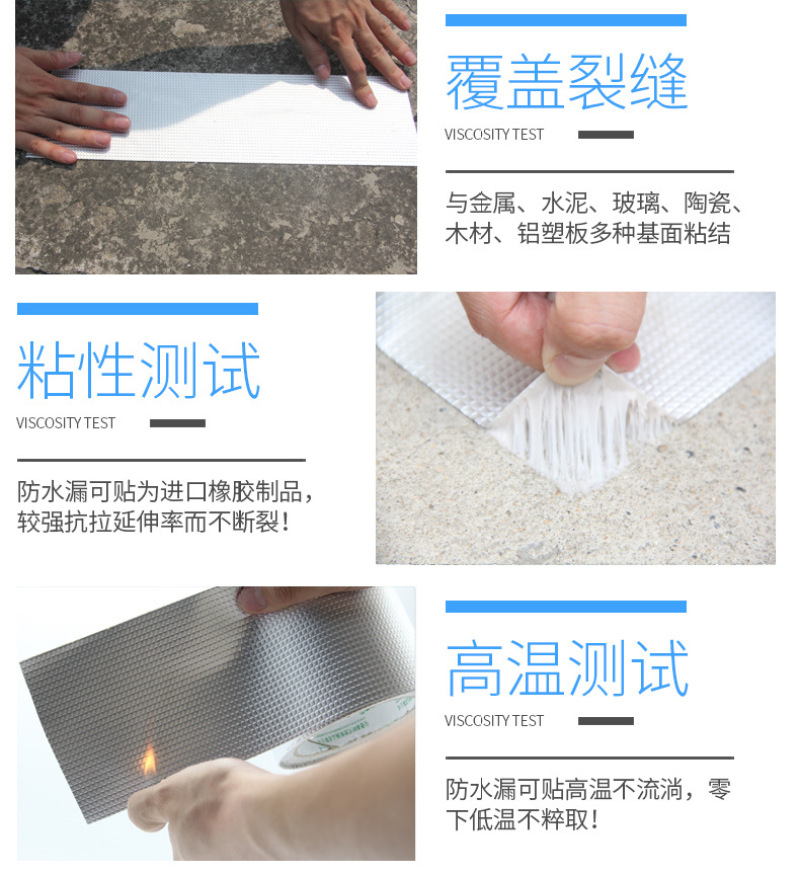 覆盖裂缝

VISCOSITY TEST

与金属、水泥、玻璃、陶瓷、木材、铝塑板多种基面粘结

粘性测试

VISCOSITY TEST

防水漏可贴为进口橡胶制品，较强抗拉延伸率而不断裂！

高温测试

VISCOSITY TEST

防水漏可贴高温不流淌，零下低温不粹取！