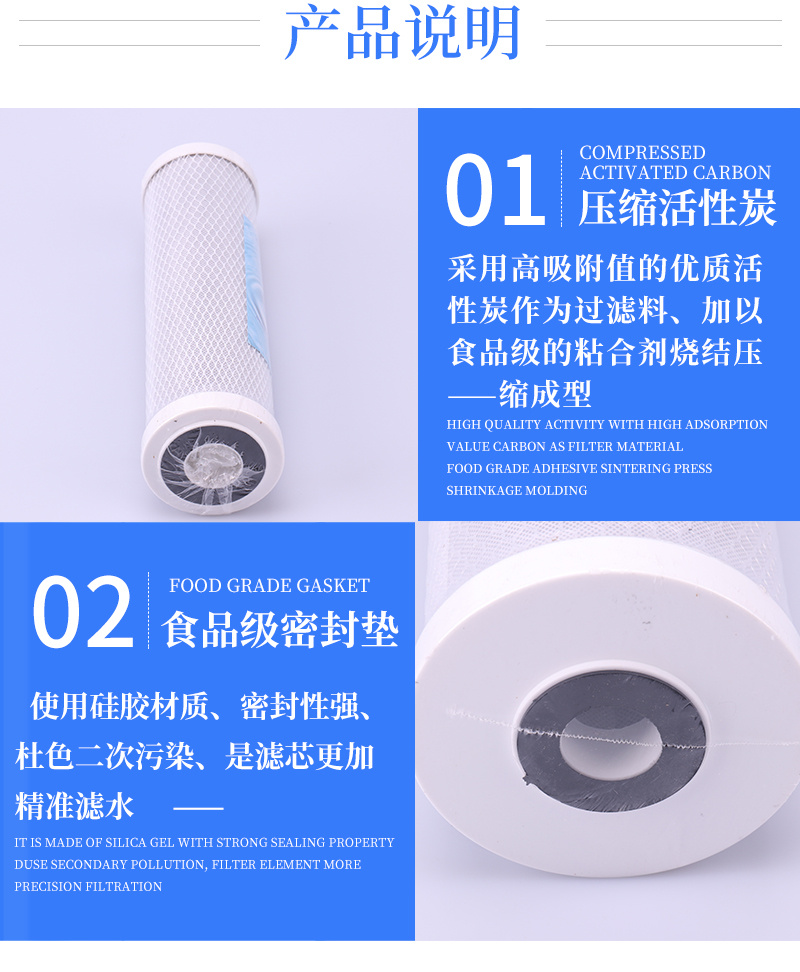 产品说明

01 COMPRESSED ACTIVATED CARBON
压缩活性炭

采用高吸附值的优质活性炭作为过滤料、加以食品级的粘合剂烧结压——缩成型

HIGH QUALITY ACTIVITY WITH HIGH ADSORPTION VALUE CARBON AS FILTER MATERIAL FOOD GRADE ADHESIVE SINTERING PRESS SHRINKAGE MOLDING

02 FOOD GRADE GASKET
食品级密封垫

使用硅胶材质、密封性强、杜色二次污染、是滤芯更加精准滤水 ——

IT IS MADE OF SILICA GEL WITH STRONG SEALING PROPERTY DUSE SECONDARY POLLUTION, FILTER ELEMENT MORE PRECISION FILTRATION