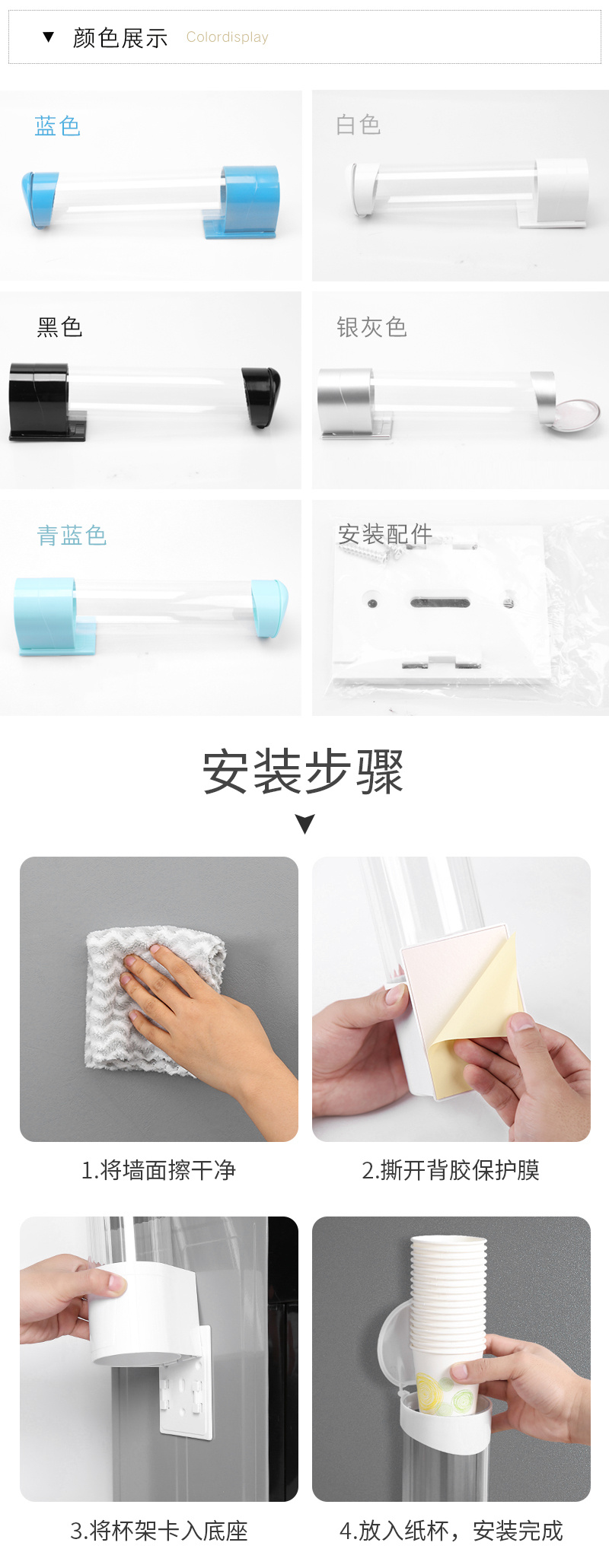 ▼ 颜色展示 Colordisplay

蓝色

白色

黑色

银灰色

青蓝色

安装配件

安装步骤

▼

1.将墙面擦干净

2.撕开背胶保护膜

3.将杯架卡入底座

4.放入纸杯，安装完成