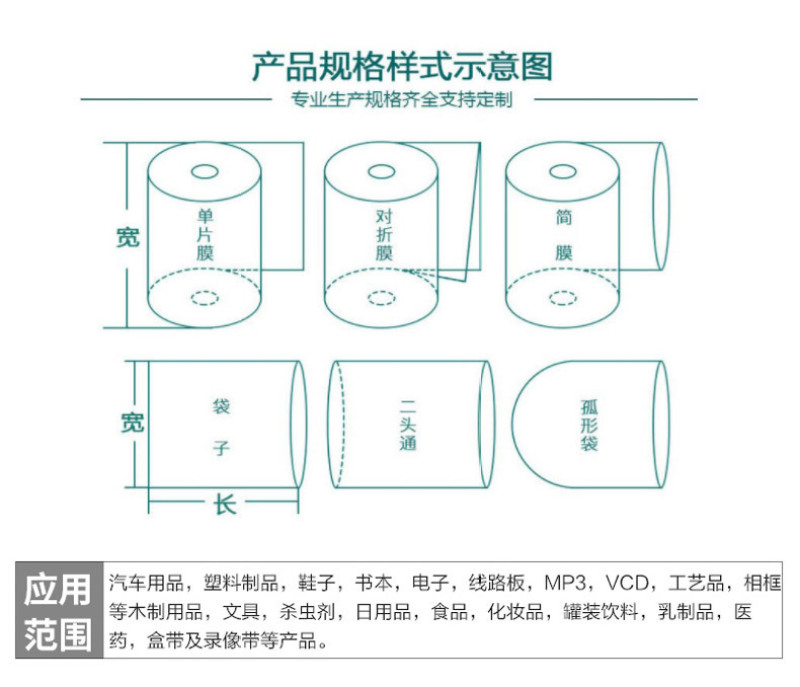 产品规格样式示意图

专业生产规格齐全支持定制

宽

单片膜

对折膜

筒膜

宽

袋子

二头通

孤形袋

长

应用范围

汽车用品，塑料制品，鞋子，书本，电子，线路板，MP3，VCD，工艺品，相框等木制用品，文具，杀虫剂，日用品，食品，化妆品，罐装饮料，乳制品，医药，盒带及录像带等产品。