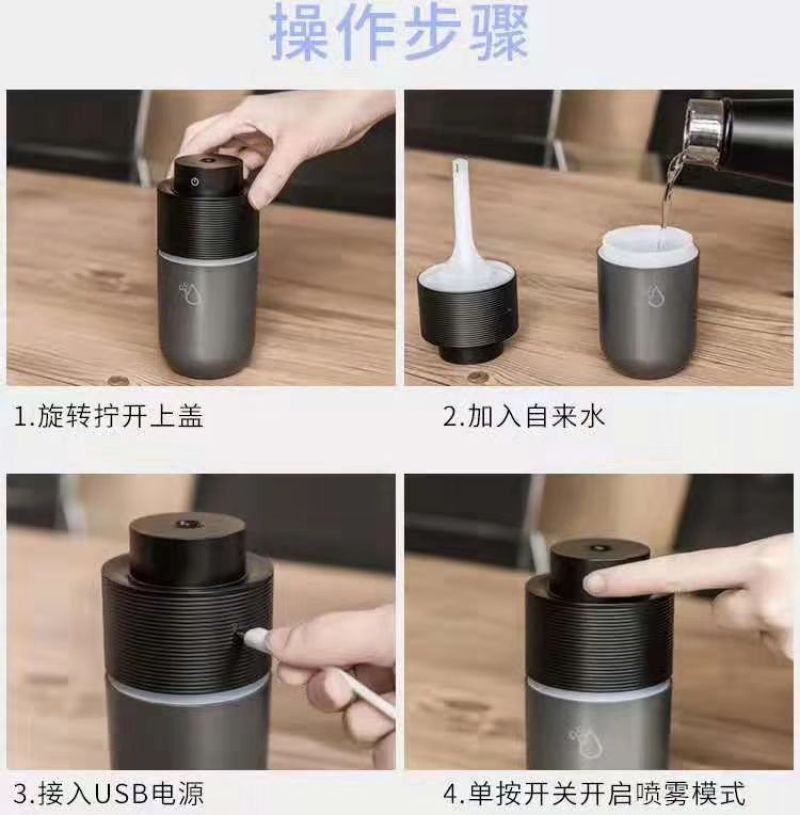 操作步骤

1.旋转拧开上盖

2.加入自来水

3.接入USB电源

4.单按开关开启喷雾模式