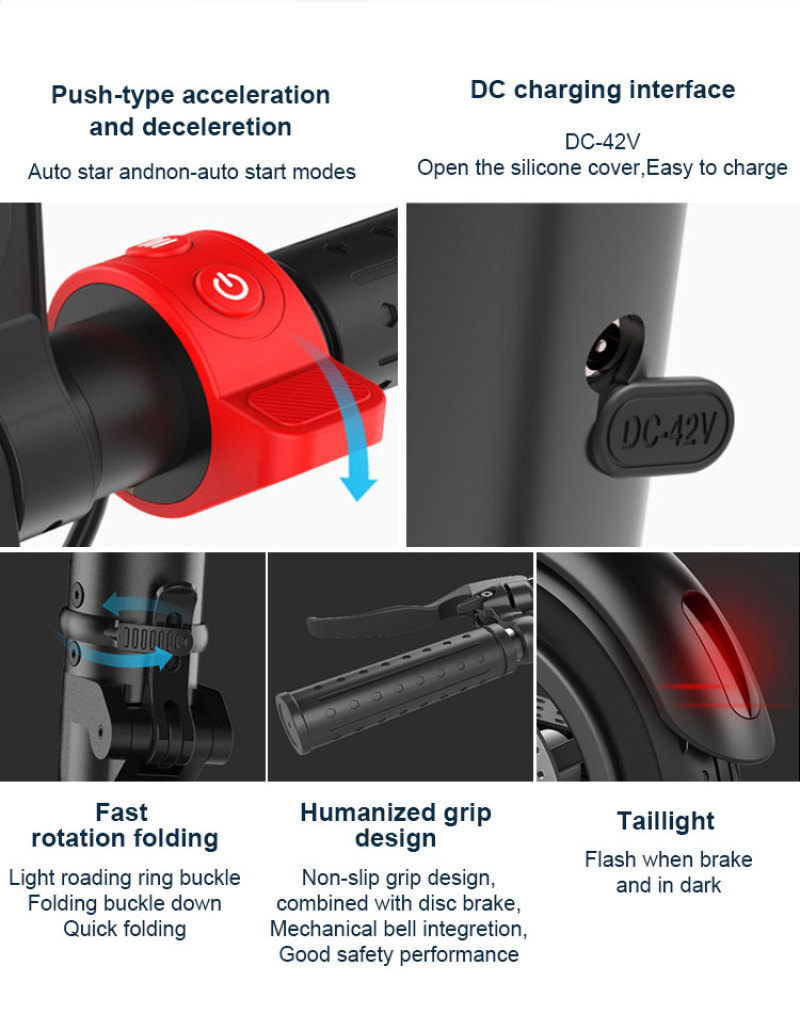 Push-type acceleration and deceleretion

Auto star andnon-auto start modes

DC charging interface

DC-42V
Open the silicone cover,Easy to charge

DC-42V

Fast rotation folding

Light roading ring buckle
Folding buckle down
Quick folding

Humanized grip design

Non-slip grip design, combined with disc brake, Mechanical bell integretion, Good safety performance

Taillight

Flash when brake and in dark