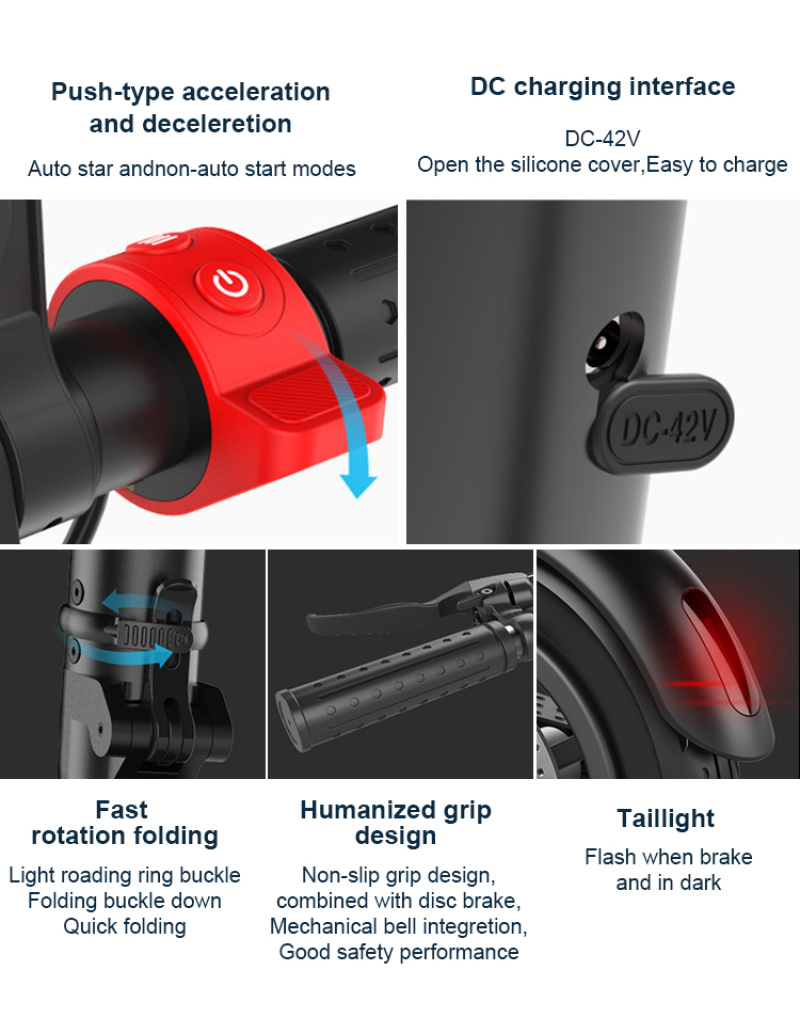 Push-type acceleration and deceleretion

Auto star andnon-auto start modes

DC charging interface

DC-42V
Open the silicone cover,Easy to charge

DC-42V

Fast rotation folding

Light roading ring buckle
Folding buckle down
Quick folding

Humanized grip design

Non-slip grip design,
combined with disc brake,
Mechanical bell integretion,
Good safety performance

Taillight

Flash when brake
and in dark