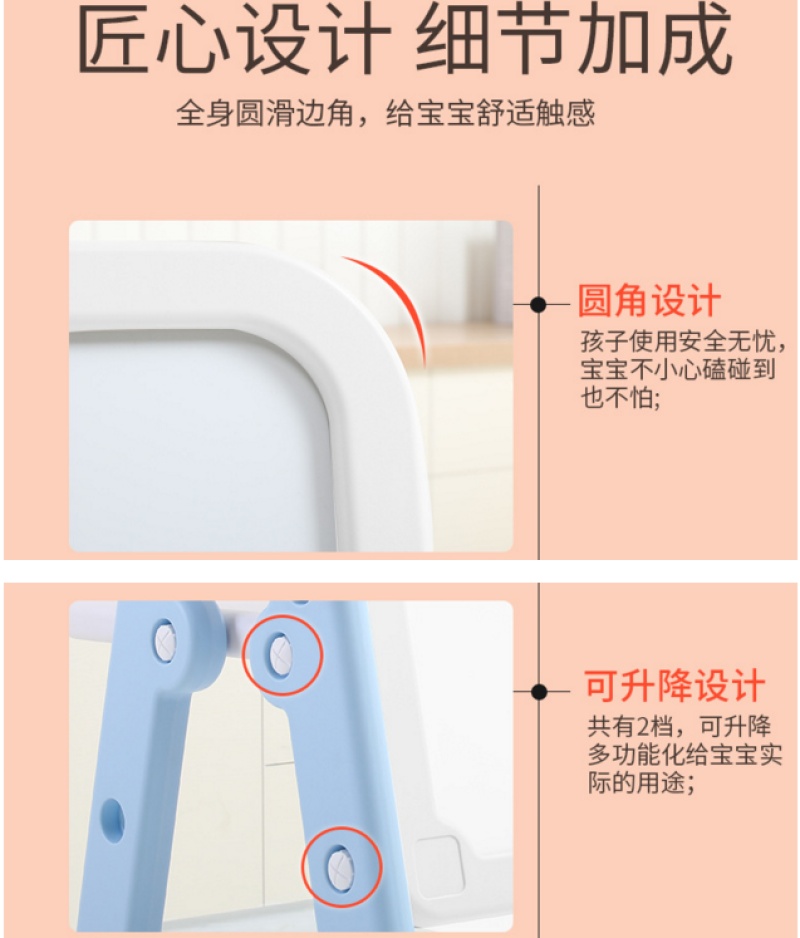 匠心设计 细节加成

全身圆滑边角，给宝宝舒适触感

圆角设计

孩子使用安全无忧，宝宝不小心磕碰到也不怕;

可升降设计

共有2档，可升降多功能化给宝宝实际的用途;