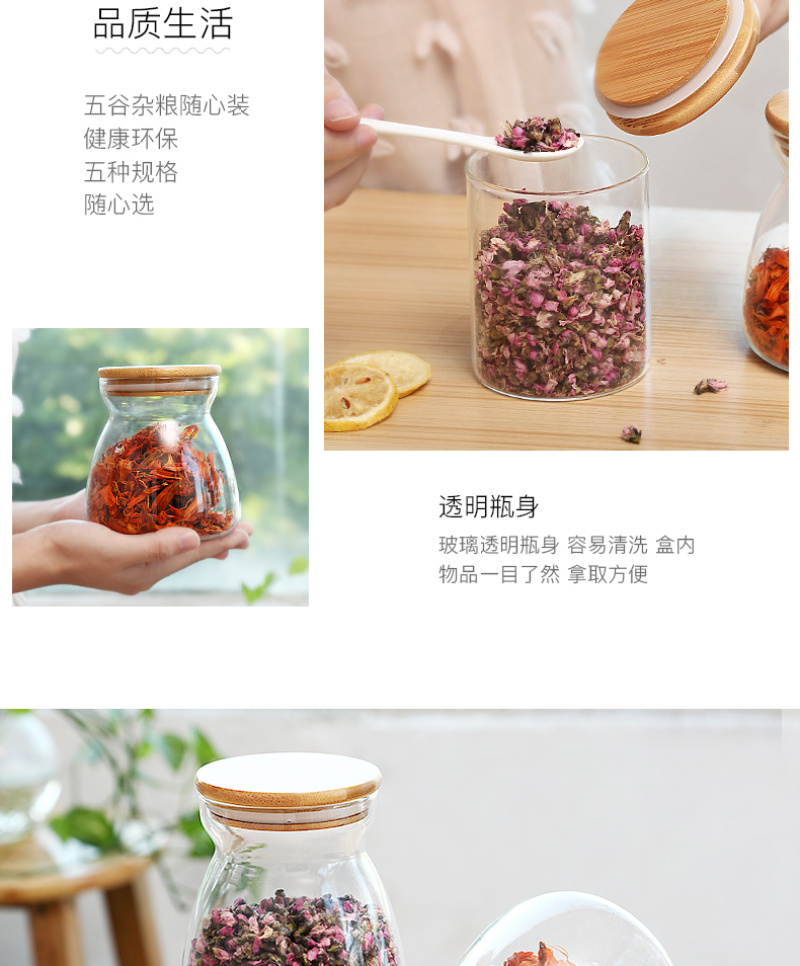 品质生活

五谷杂粮随心装
健康环保
五种规格
随心选

透明瓶身

玻璃透明瓶身 容易清洗 盒内物品一目了然 拿取方便