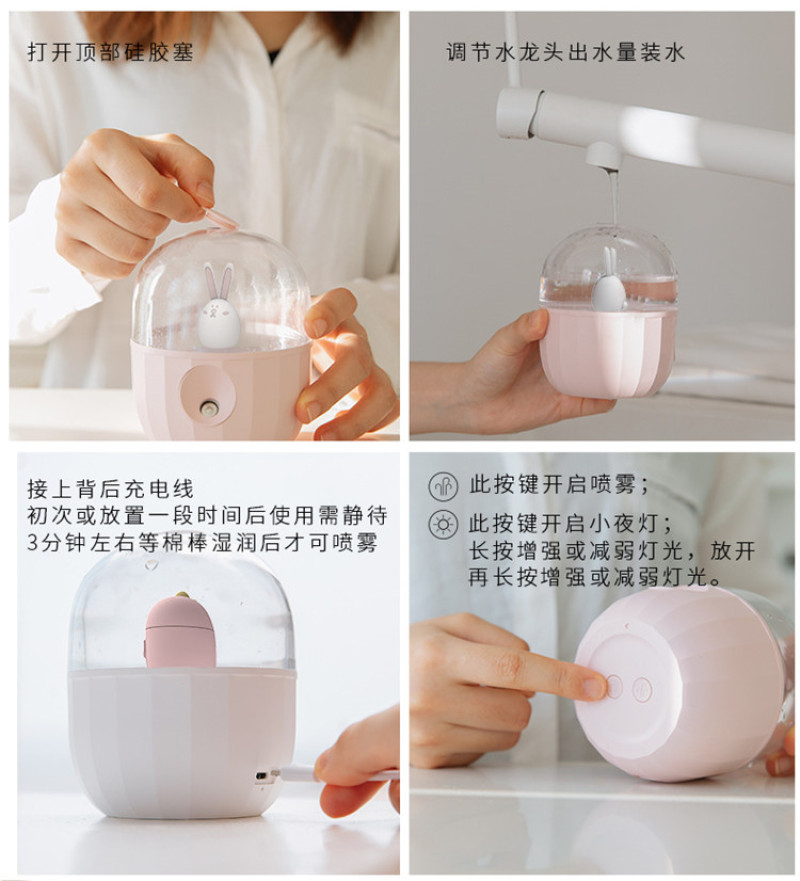 打开顶部硅胶塞

调节水龙头出水量装水

接上背后充电线
初次或放置一段时间后使用需静待3分钟左右等棉棒湿润后才可喷雾

此按键开启喷雾；

此按键开启小夜灯；
长按增强或减弱灯光，放开再长按增强或减弱灯光。