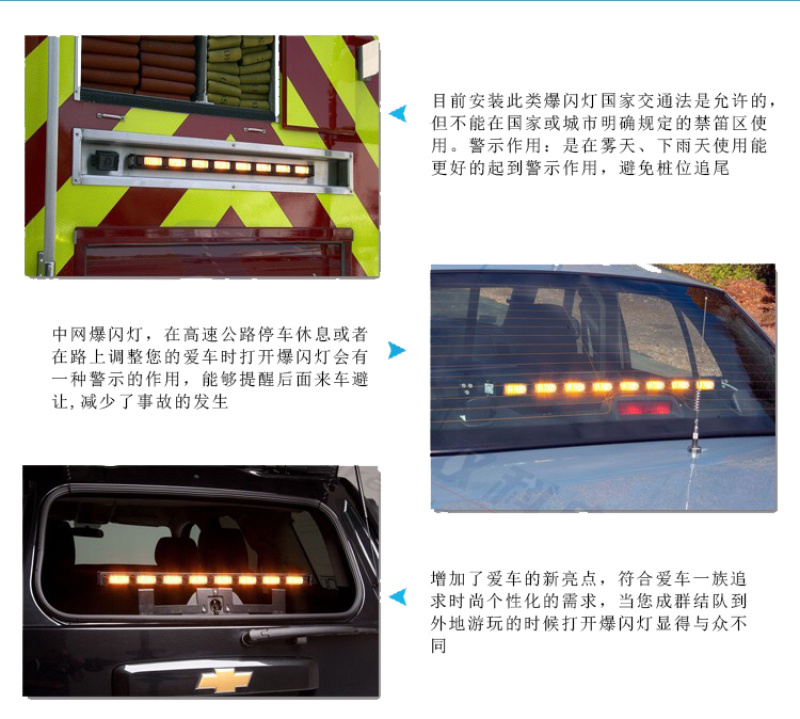 目前安装此类爆闪灯国家交通法是允许的，但不能在国家或城市明确规定的禁笛区使用。警示作用：是在雾天、下雨天使用能更好的起到警示作用，避免桩位追尾

中网爆闪灯，在高速公路停车休息或者在路上调整您的爱车时打开爆闪灯会有一种警示的作用，能够提醒后面来车避让，减少了事故的发生

增加了爱车的新亮点，符合爱车一族追求时尚个性化的需求，当您成群结队到外地游玩的时候打开爆闪灯显得与众不同