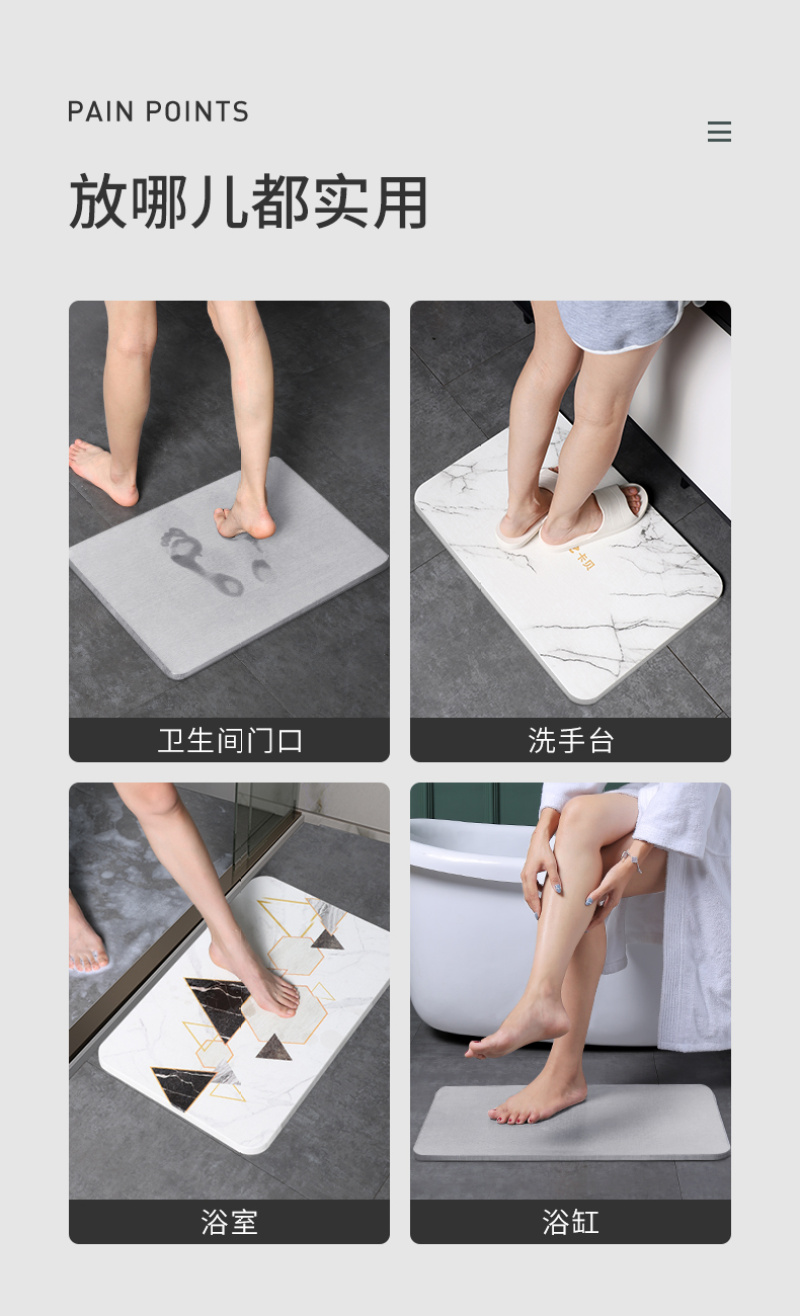 PAIN POINTS

放哪儿都实用

卫生间门口

洗手台

浴室

浴缸