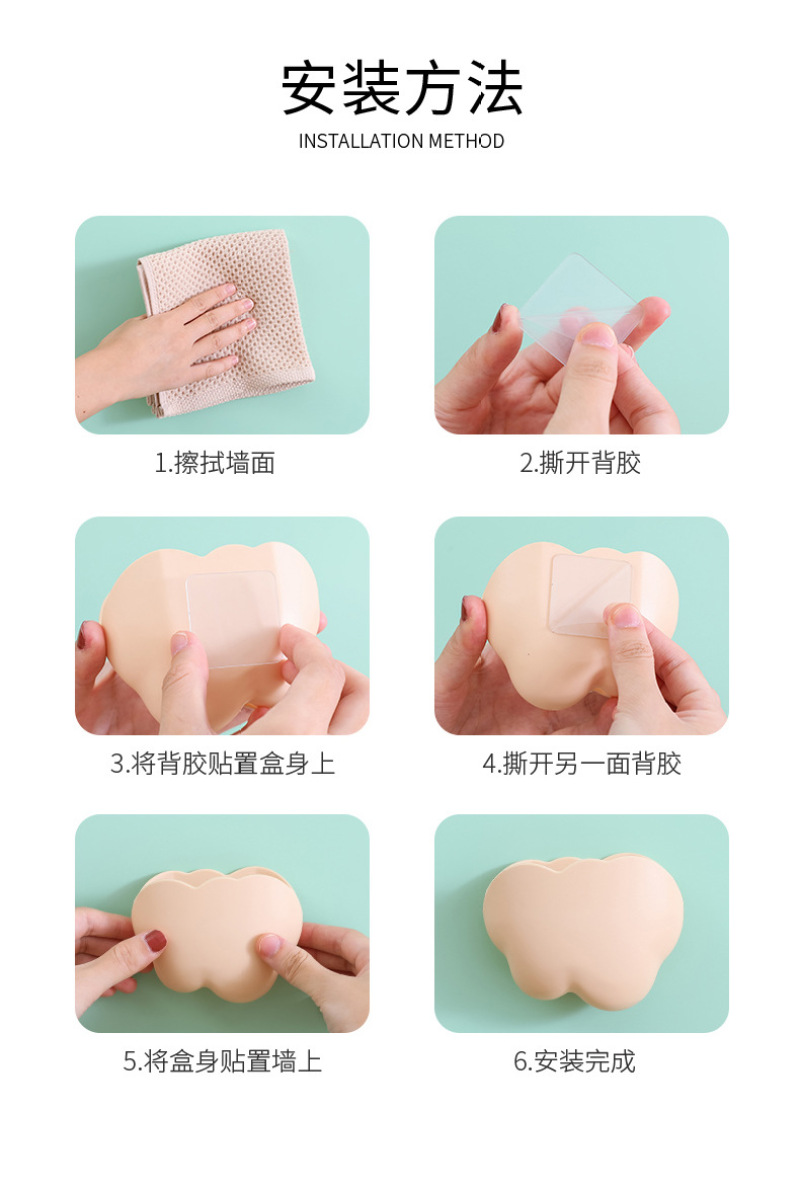 安装方法
INSTALLATION METHOD

1.擦拭墙面

2.撕开背胶

3.将背胶贴置盒身上

4.撕开另一面背胶

5.将盒身贴置墙上

6.安装完成