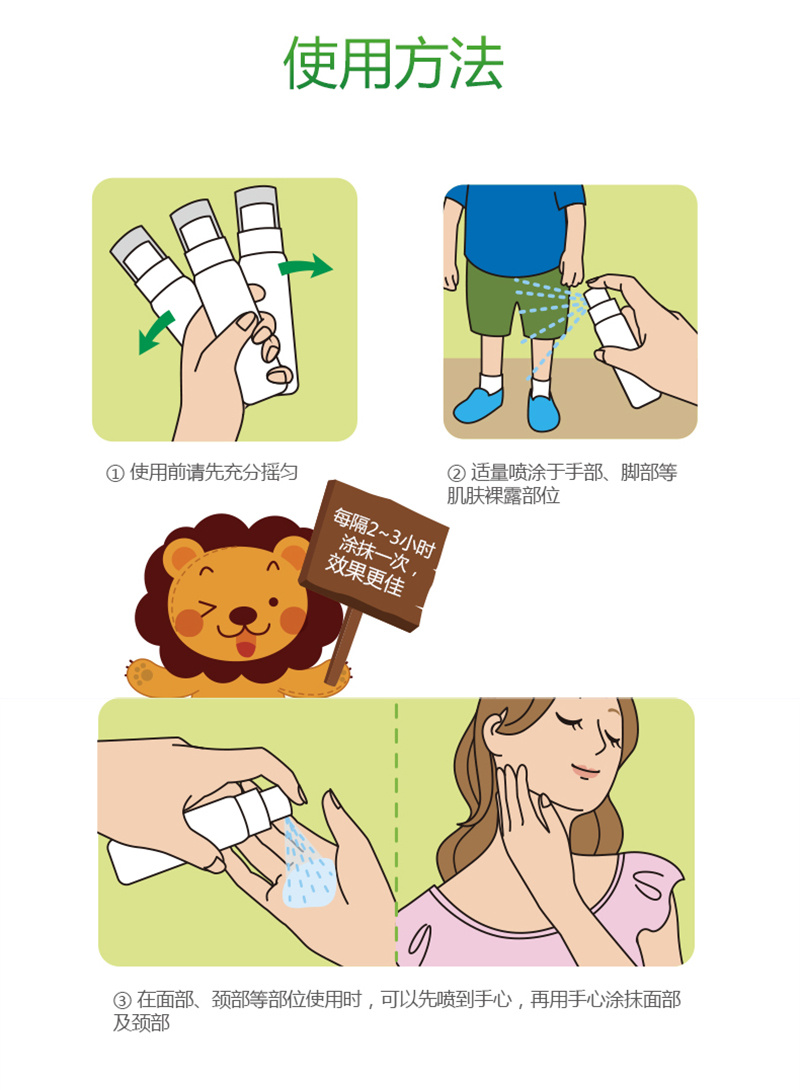 使用方法

① 使用前请先充分摇匀

② 适量喷涂于手部、脚部等肌肤裸露部位

每隔2~3小时涂抹一次，效果更佳

③ 在面部、颈部等部位使用时，可以先喷到手心，再用手心涂抹面部及颈部