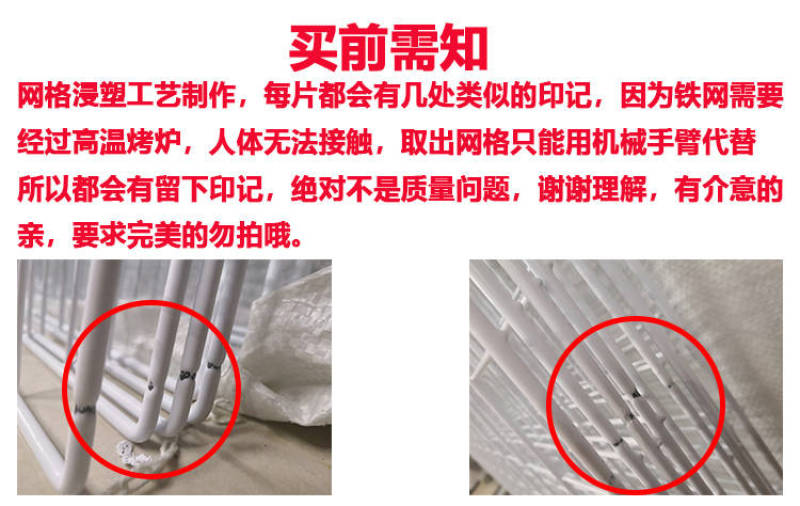 买前需知

网格浸塑工艺制作，每片都会有几处类似的印记，因为铁网需要经过高温烤炉，人体无法接触，取出网格只能用机械手臂代替所以都会有留下印记，绝对不是质量问题，谢谢理解，有介意的亲，要求完美的勿拍哦。