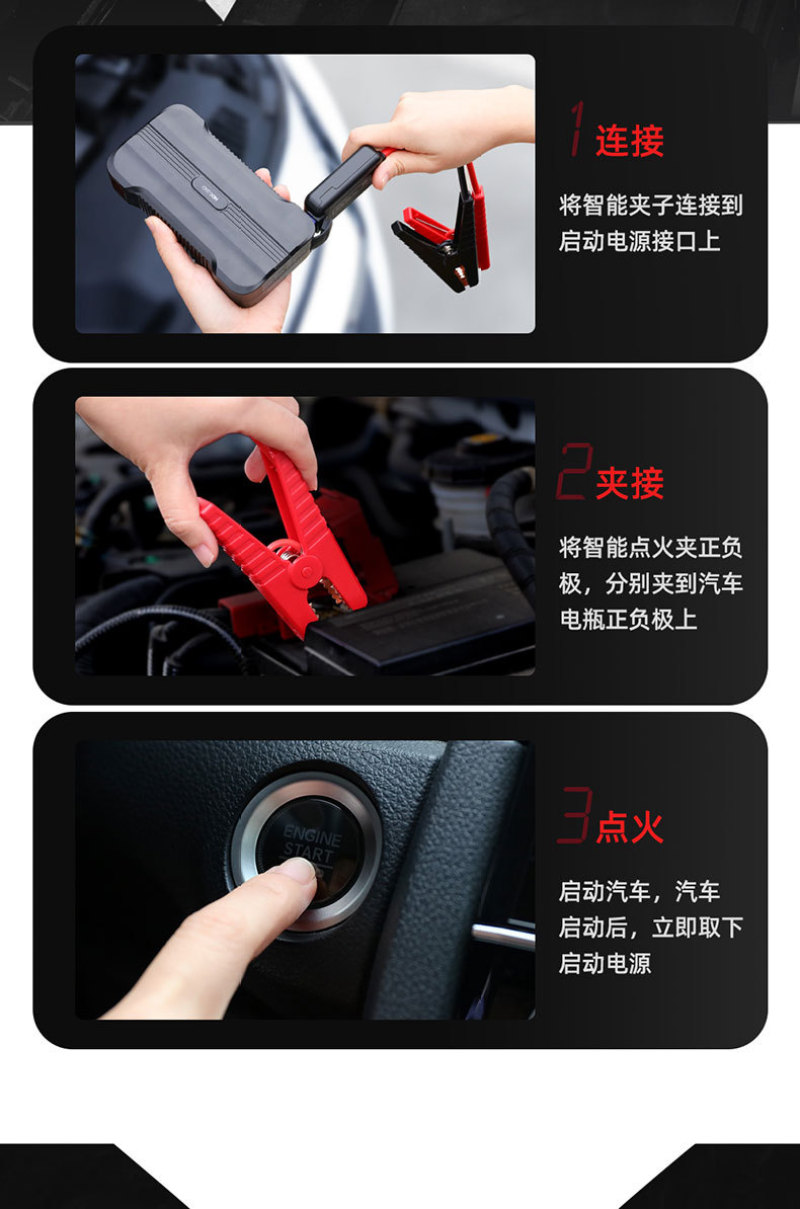 1 连接

将智能夹子连接到启动电源接口上

2 夹接

将智能点火夹正负极，分别夹到汽车电瓶正负极上

ENGINE START

3 点火

启动汽车，汽车启动后，立即取下启动电源