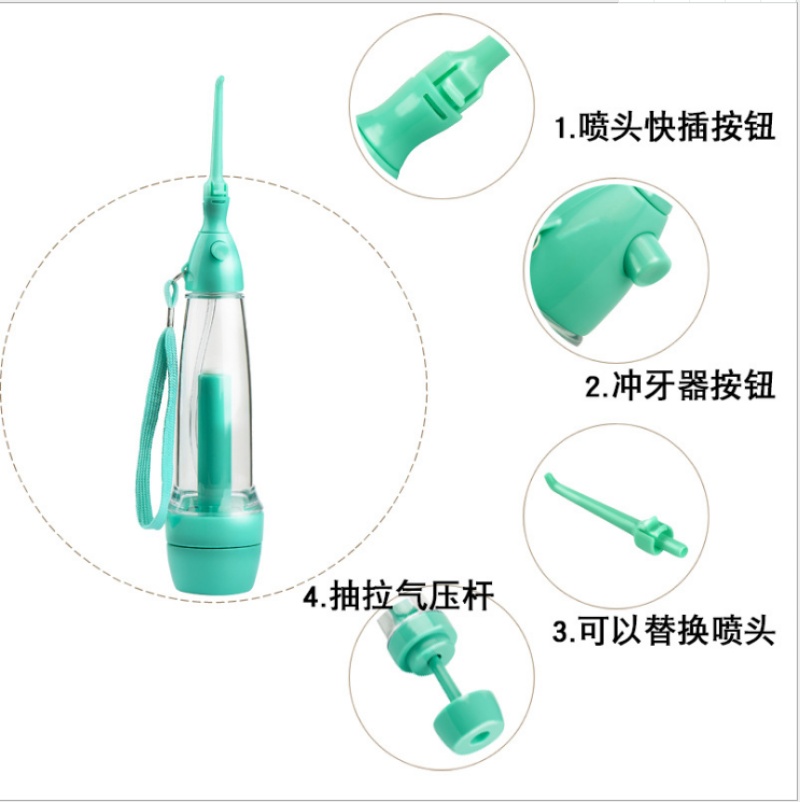 1.喷头快插按钮

2.冲牙器按钮

3.可以替换喷头

4.抽拉气压杆