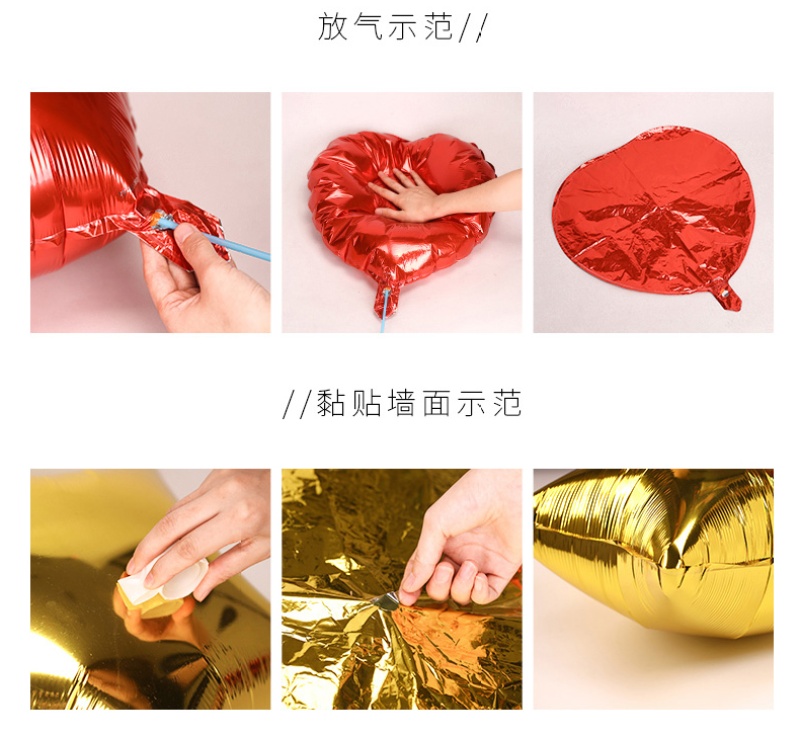 放气示范//

//黏贴墙面示范