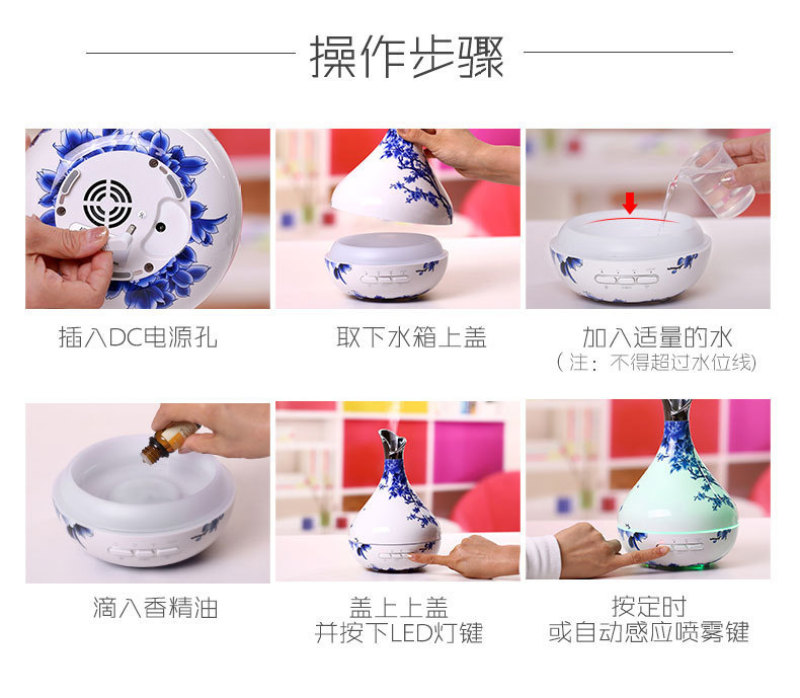 操作步骤

插入DC电源孔

取下水箱上盖

加入适量的水
(注：不得超过水位线)

滴入香精油

盖上上盖
并按下LED灯键

按定时
或自动感应喷雾键