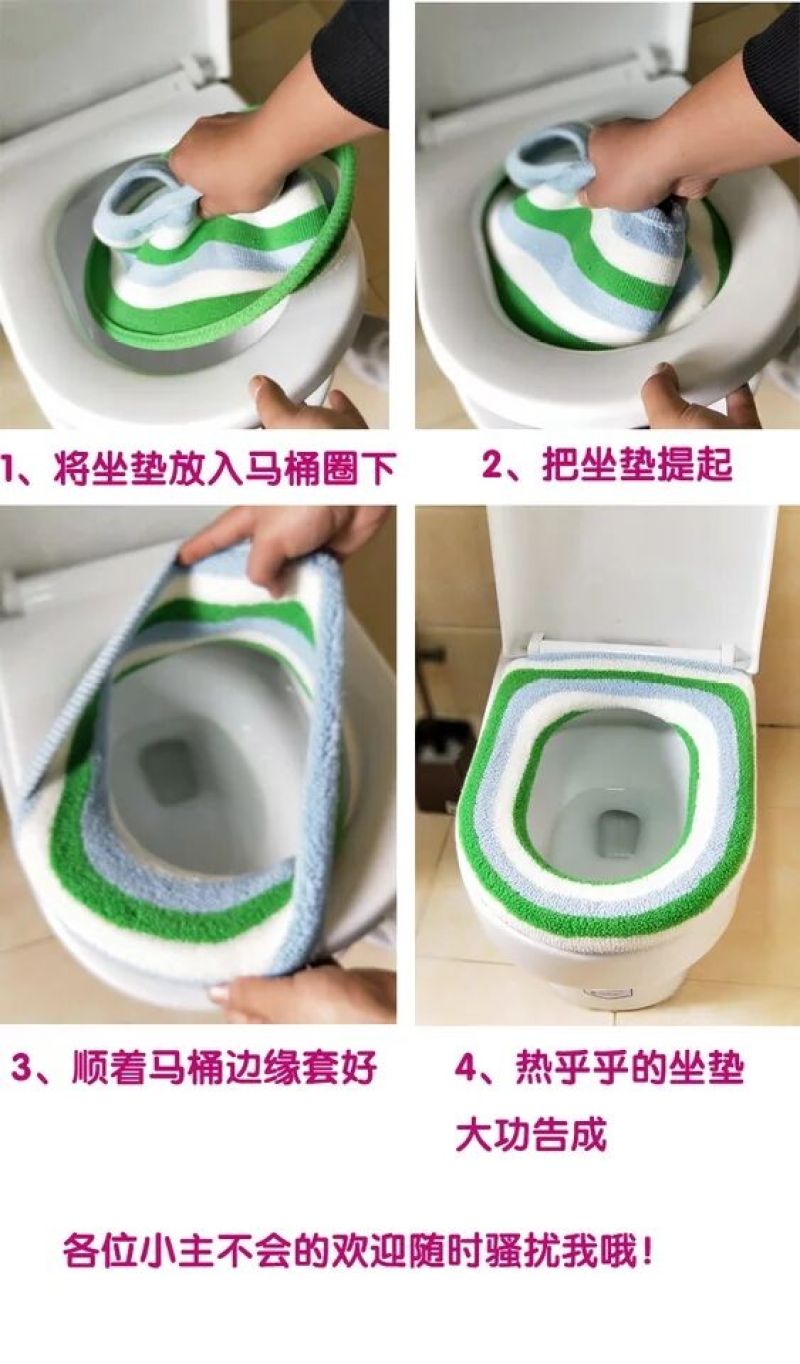 1、将坐垫放入马桶圈下

2、把坐垫提起

3、顺着马桶边缘套好

4、热乎乎的坐垫大功告成

各位小主不会的欢迎随时骚扰我哦！