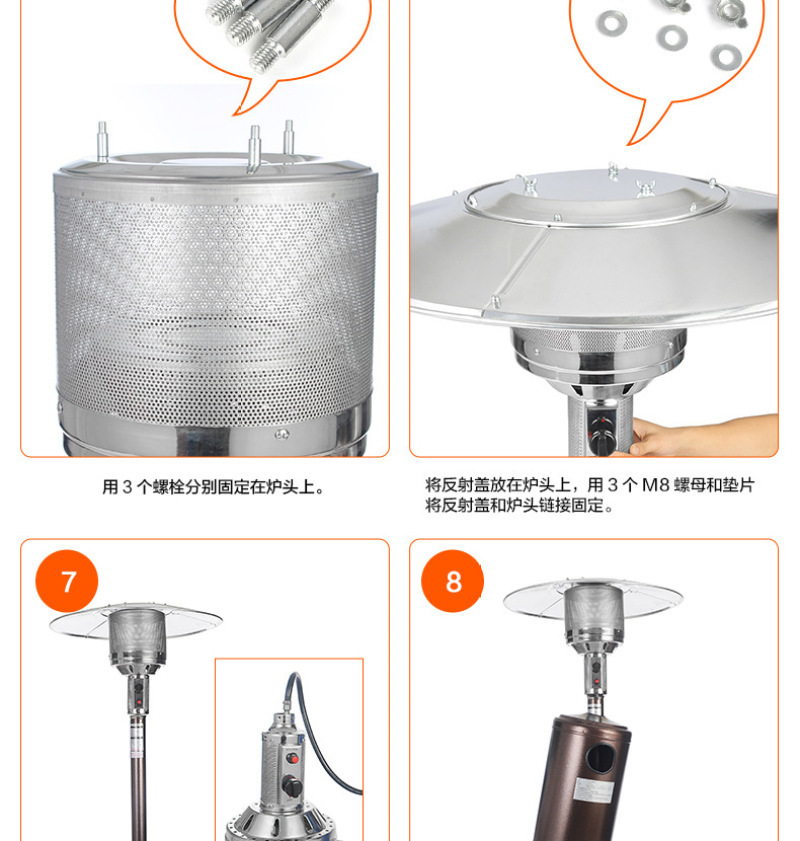 用 3 个螺栓分别固定在炉头上。

将反射盖放在炉头上，用 3 个 M8 螺母和垫片将反射盖和炉头链接固定。

7

8