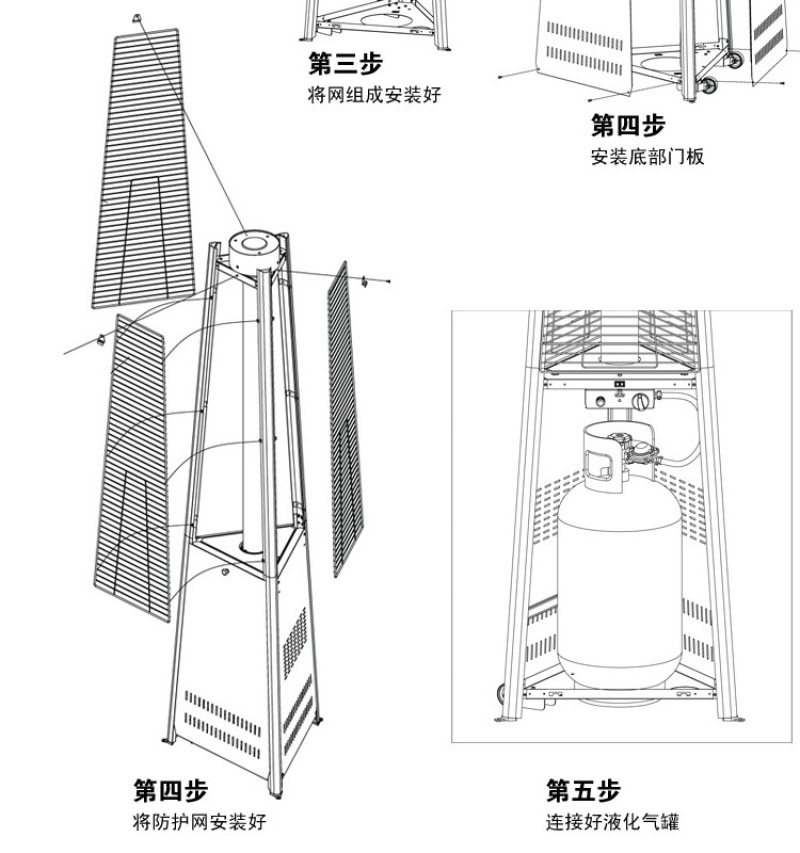 第三步
将网组成安装好

第四步
安装底部门板

第四步
将防护网安装好

第五步
连接好液化气罐