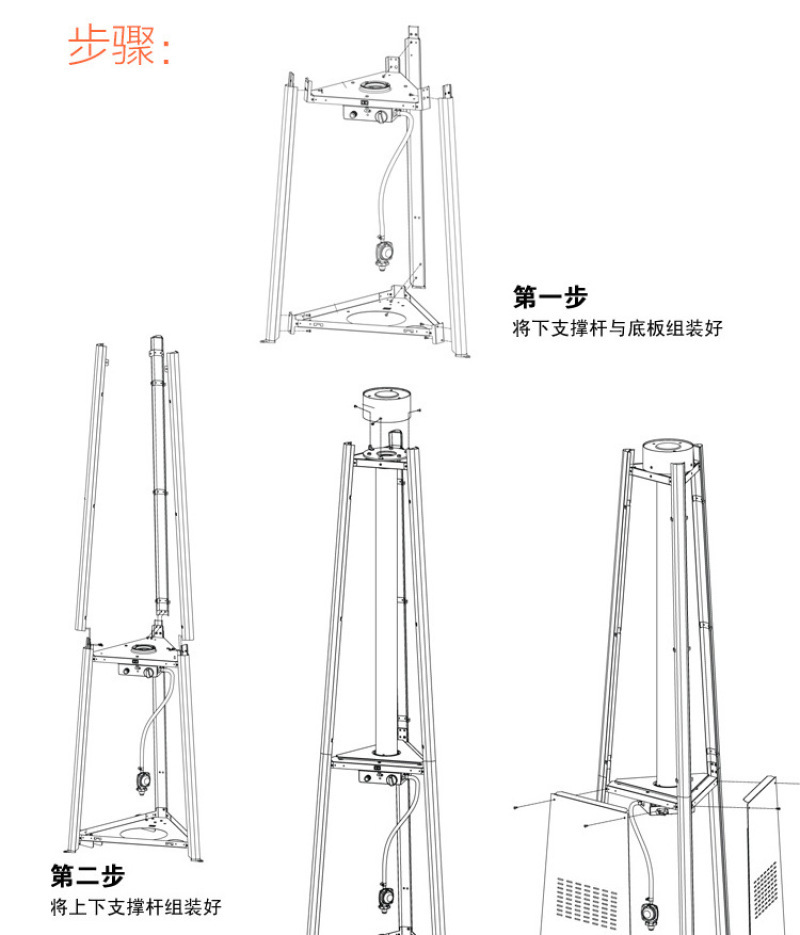 步骤:

第一步
将下支撑杆与底板组装好

第二步
将上下支撑杆组装好