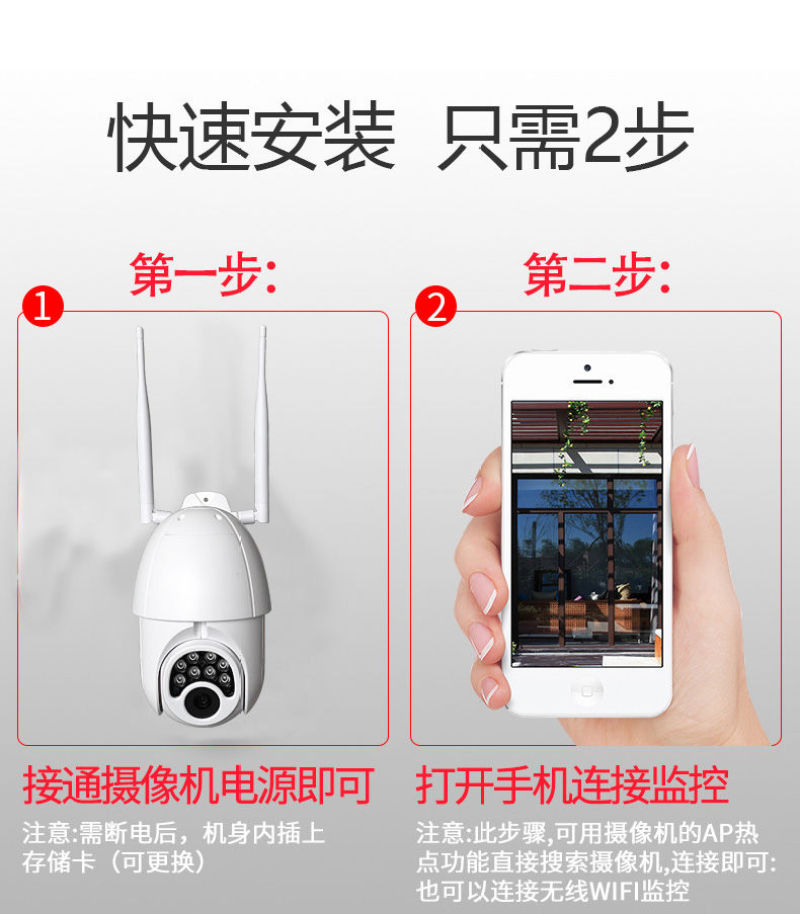 快速安装 只需2步

第一步:

1

接通摄像机电源即可

注意:需断电后，机身内插上存储卡（可更换）

第二步:

2

打开手机连接监控

注意:此步骤,可用摄像机的AP热点功能直接搜索摄像机,连接即可:也可以连接无线WIFI监控