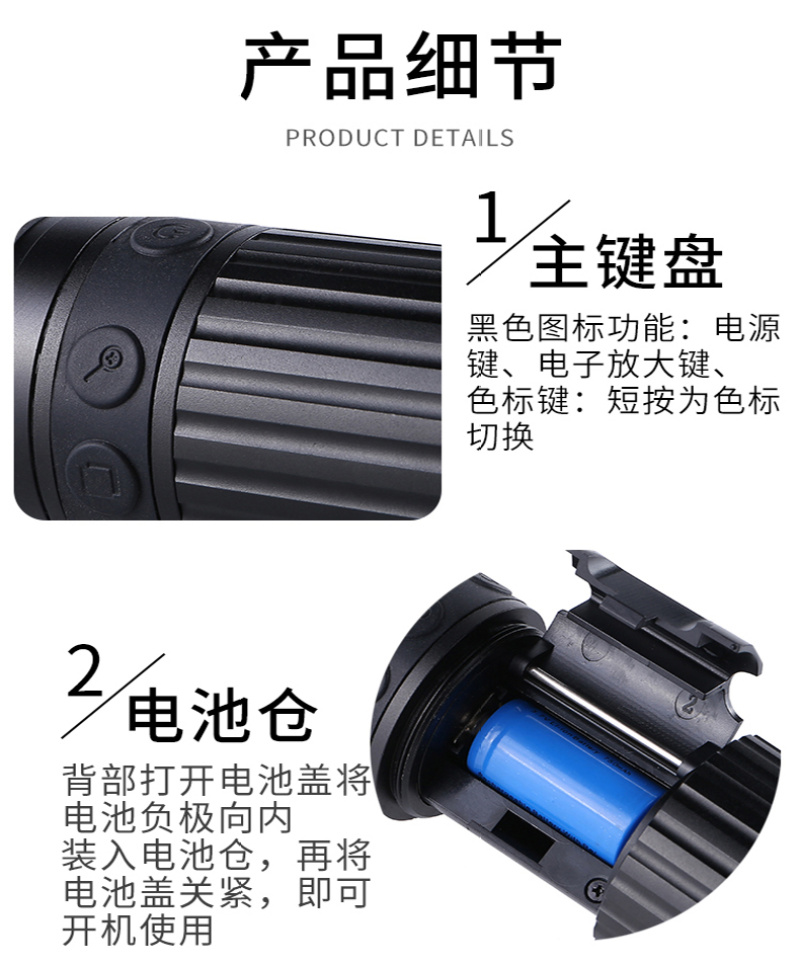 产品细节

PRODUCT DETAILS

1
主键盘

黑色图标功能：电源键、电子放大键、色标键：短按为色标切换

2
电池仓

背部打开电池盖将电池负极向内装入电池仓，再将电池盖关紧，即可开机使用