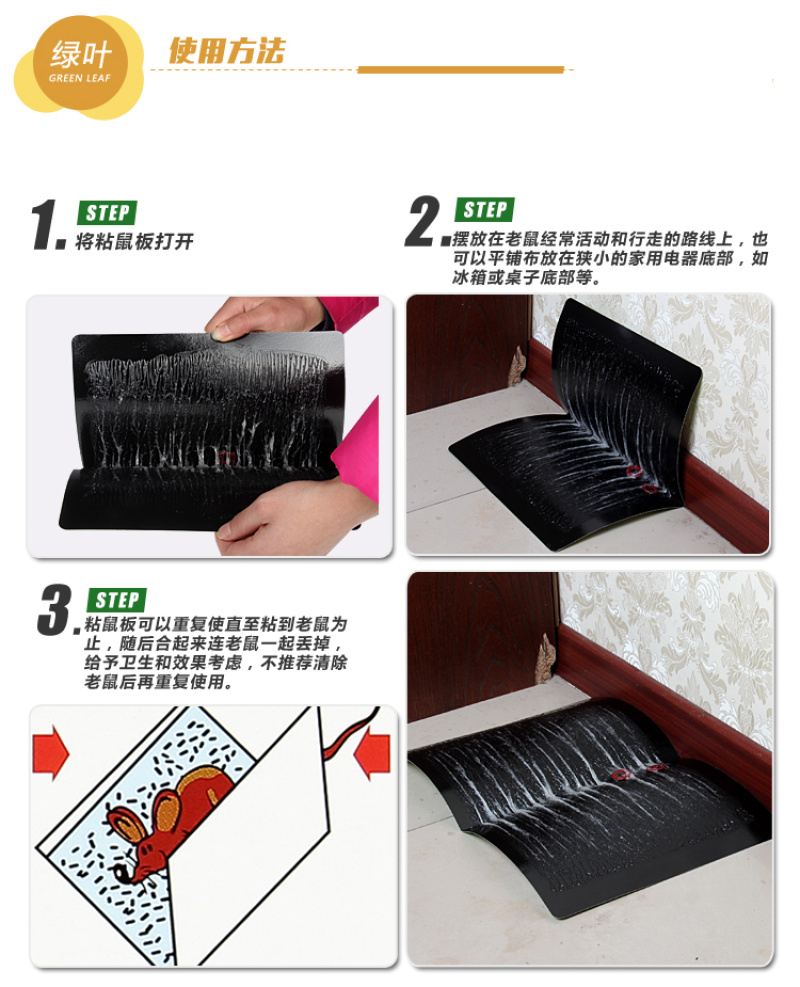 绿叶
GREEN LEAF
使用方法

1. STEP
将粘鼠板打开

2. STEP
摆放在老鼠经常活动和行走的路线上，也可以平铺布放在狭小的家用电器底部，如冰箱或桌子底部等。

3. STEP
粘鼠板可以重复使直至粘到老鼠为止，随后合起来连老鼠一起丢掉，给予卫生和效果考虑，不推荐清除老鼠后再重复使用。