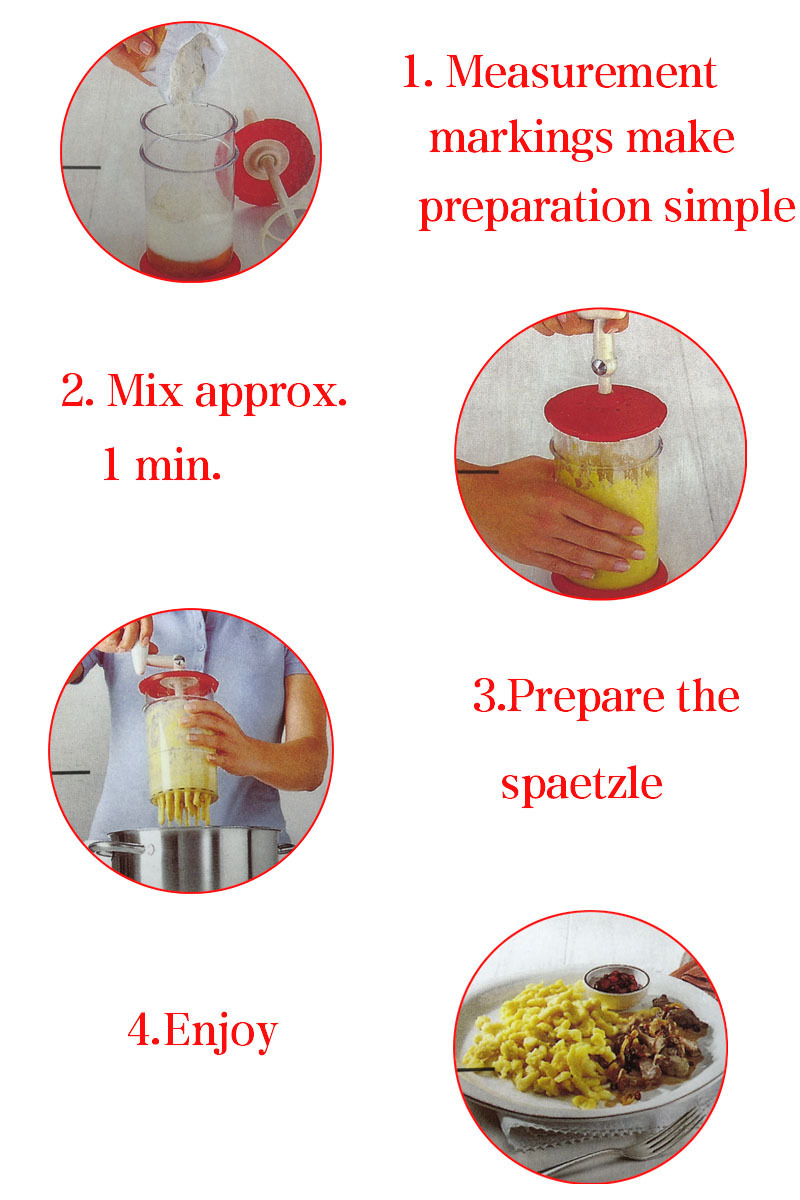 1. Measurement markings make preparation simple

2. Mix approx. 1 min.

3.Prepare the spaetzle

4.Enjoy