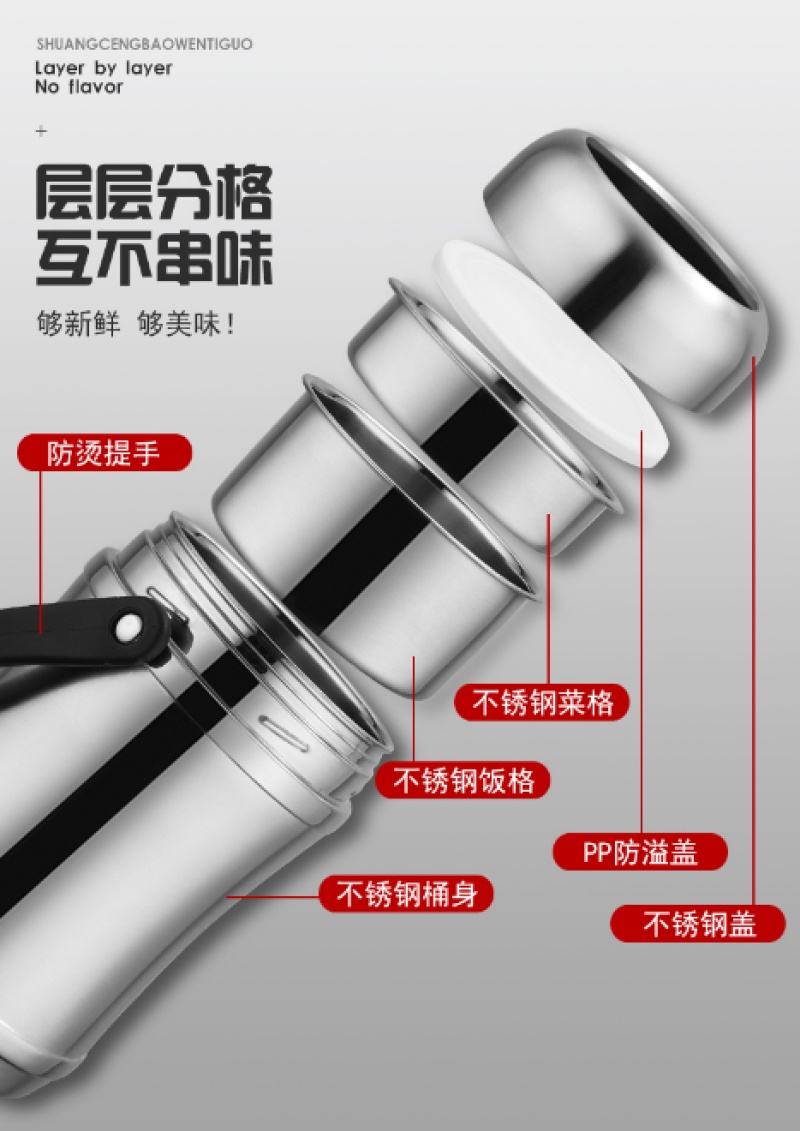 SHUANGCENGBAOWENTIGUO
Layer by layer
No flavor

+

层层分格
互不串味

够新鲜 够美味！

防烫提手

不锈钢菜格

不锈钢饭格

PP防溢盖

不锈钢桶身

不锈钢盖