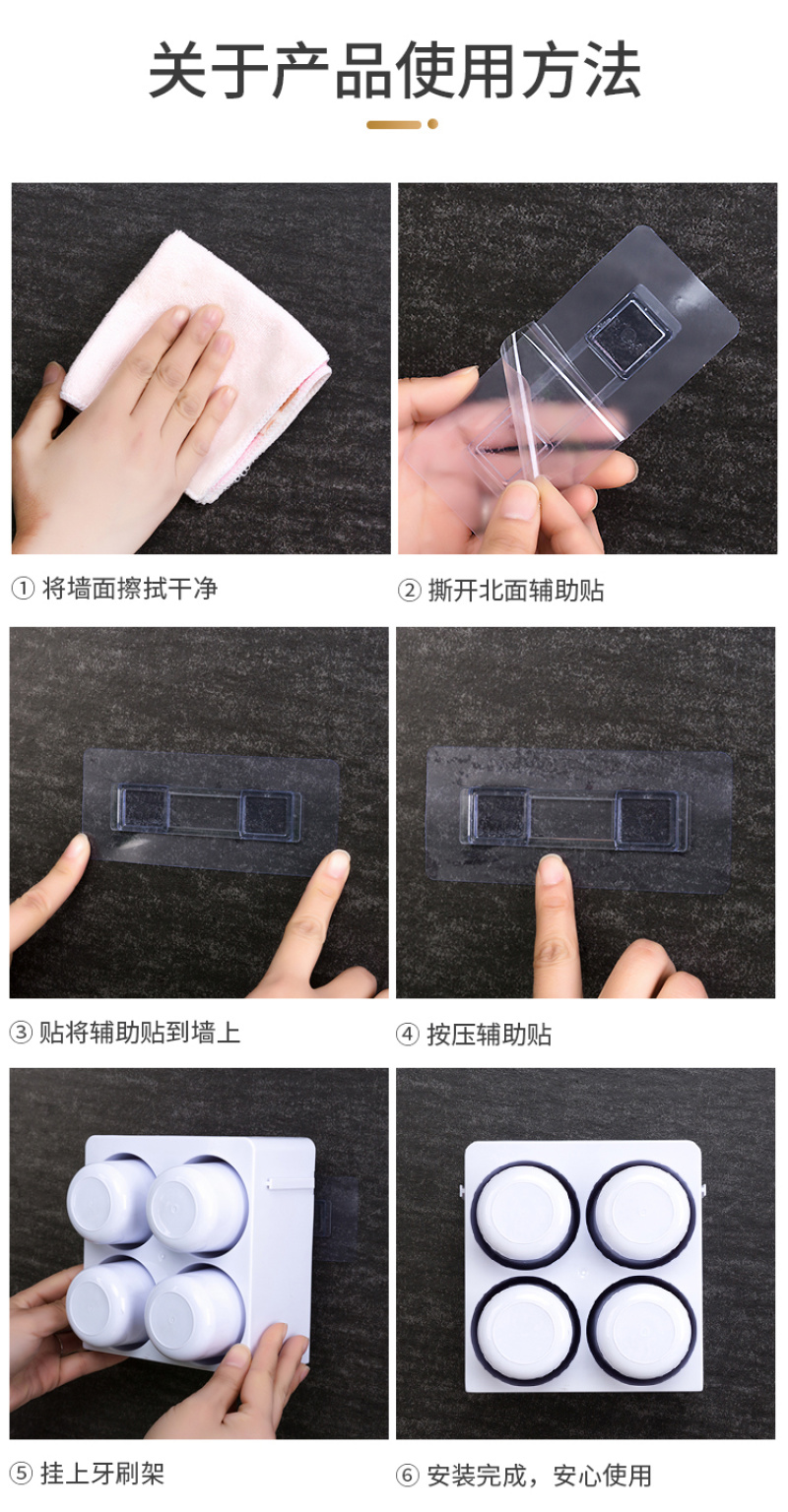 关于产品使用方法

① 将墙面擦拭干净

② 撕开北面辅助贴

③ 贴将辅助贴到墙上

④ 按压辅助贴

⑤ 挂上牙刷架

⑥ 安装完成，安心使用