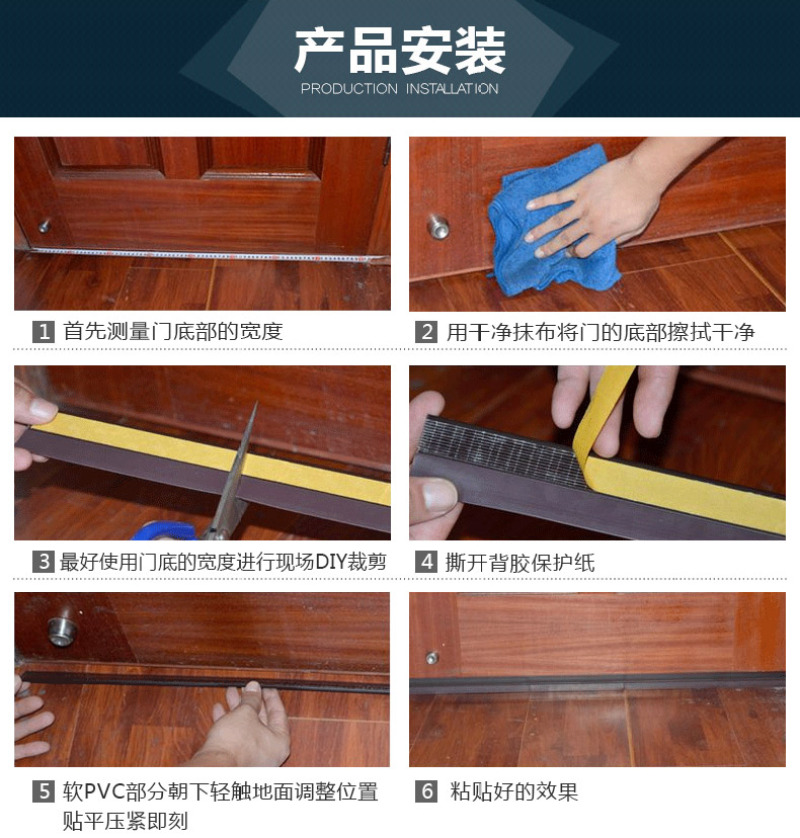 产品安装
PRODUCTION INSTALLATION

1 首先测量门底部的宽度

2 用干净抹布将门的底部擦拭干净

3 最好使用门底的宽度进行现场DIY裁剪

4 撕开背胶保护纸

5 软PVC部分朝下轻触地面调整位置贴平压紧即刻

6 粘贴好的效果