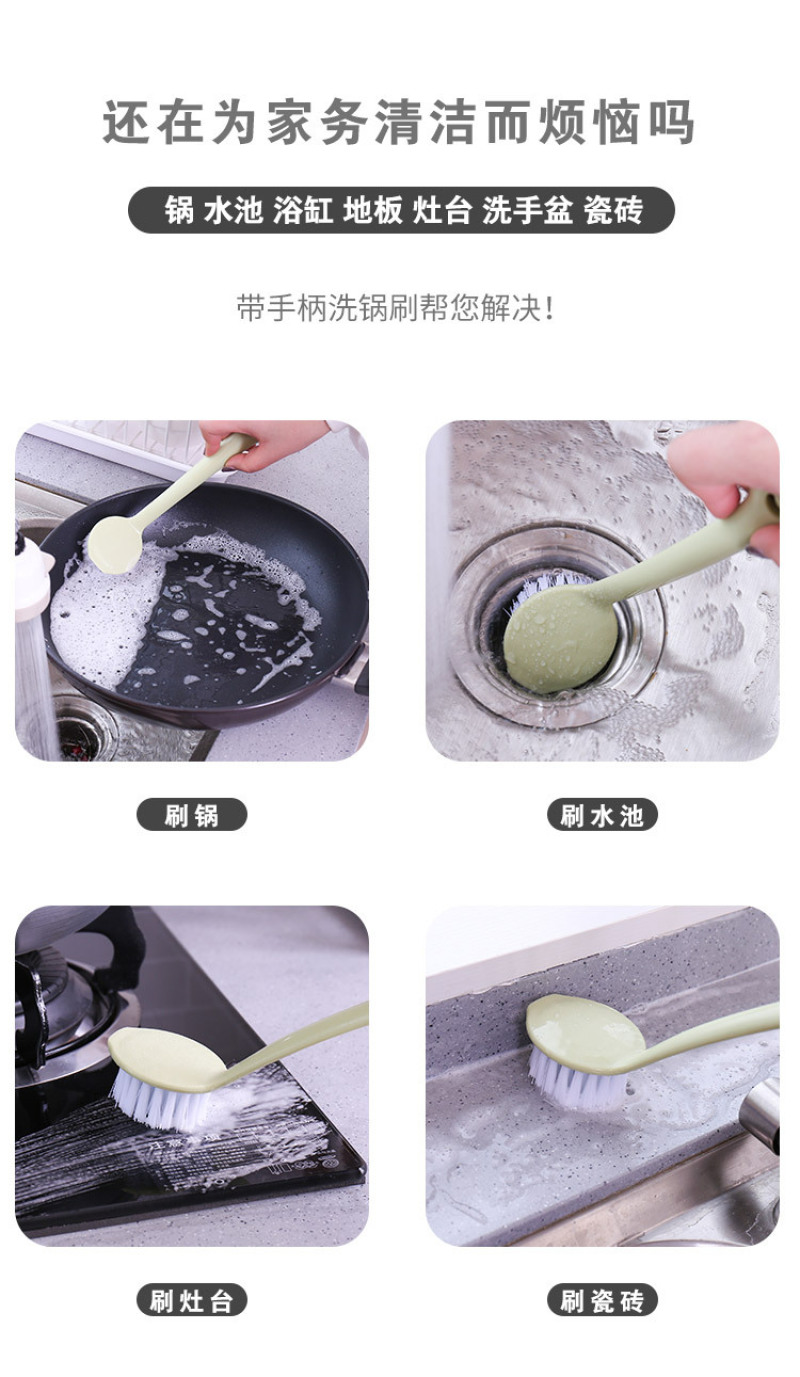 还在为家务清洁而烦恼吗

锅 水池 浴缸 地板 灶台 洗手盆 瓷砖

带手柄洗锅刷帮您解决！

刷锅

刷水池

刷灶台

刷瓷砖