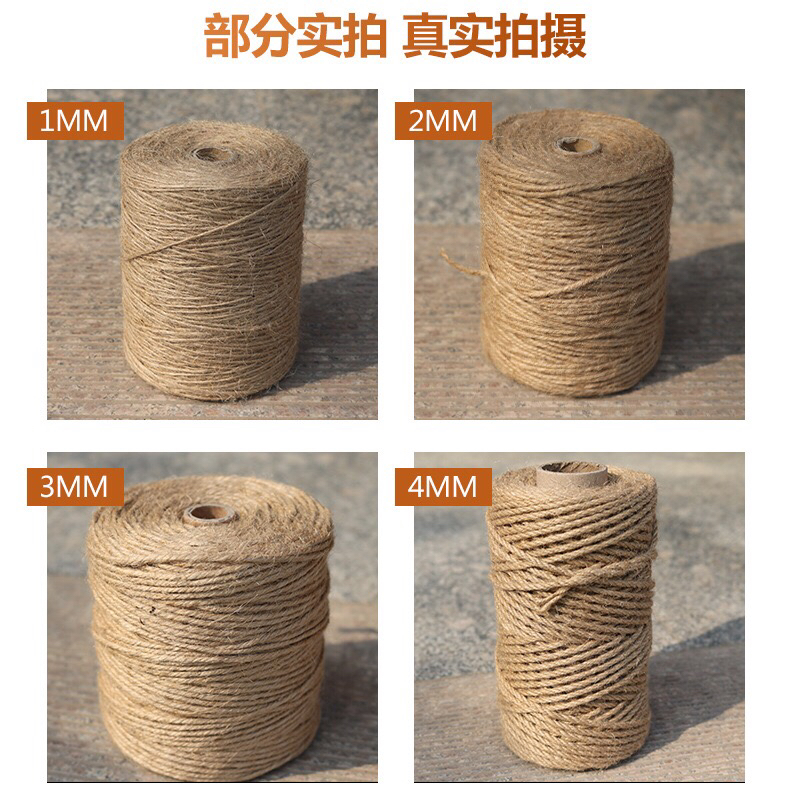 部分实拍 真实拍摄

1MM

2MM

3MM

4MM