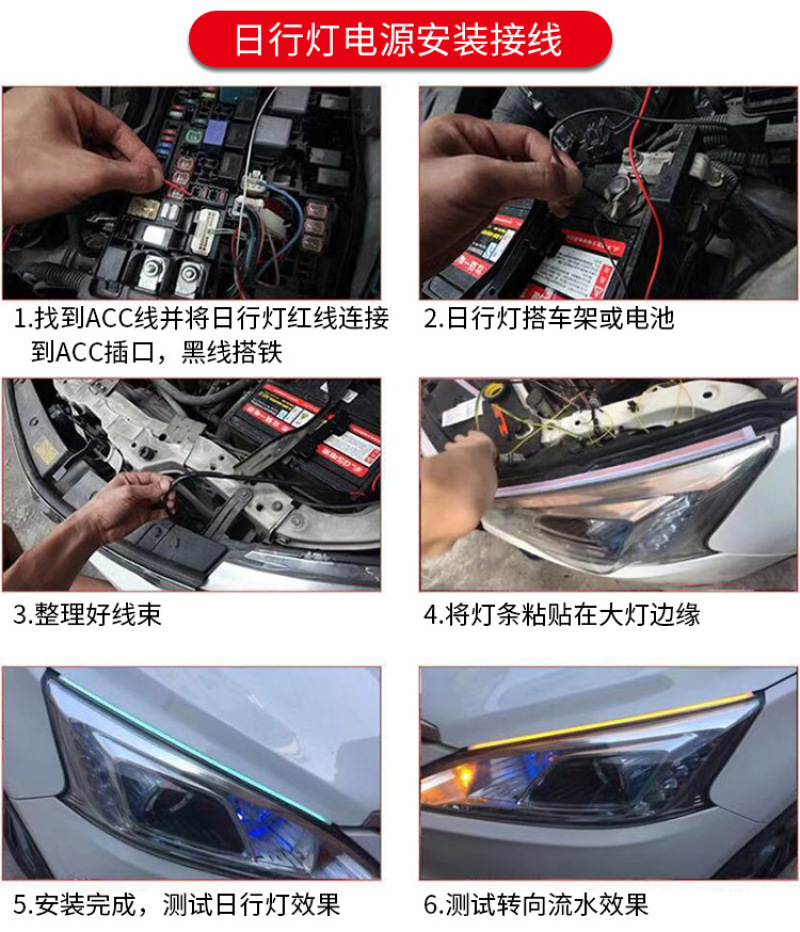 日行灯电源安装接线

1.找到ACC线并将日行灯红线连接到ACC插口，黑线搭铁

2.日行灯搭车架或电池

3.整理好线束

4.将灯条粘贴在大灯边缘

5.安装完成，测试日行灯效果

6.测试转向流水效果