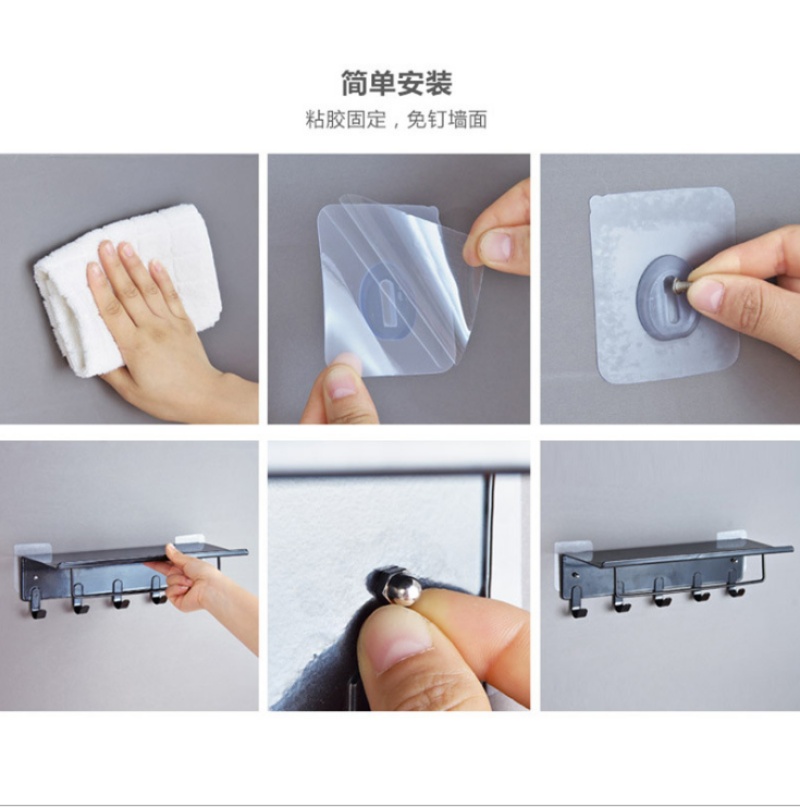 简单安装
粘胶固定，免钉墙面