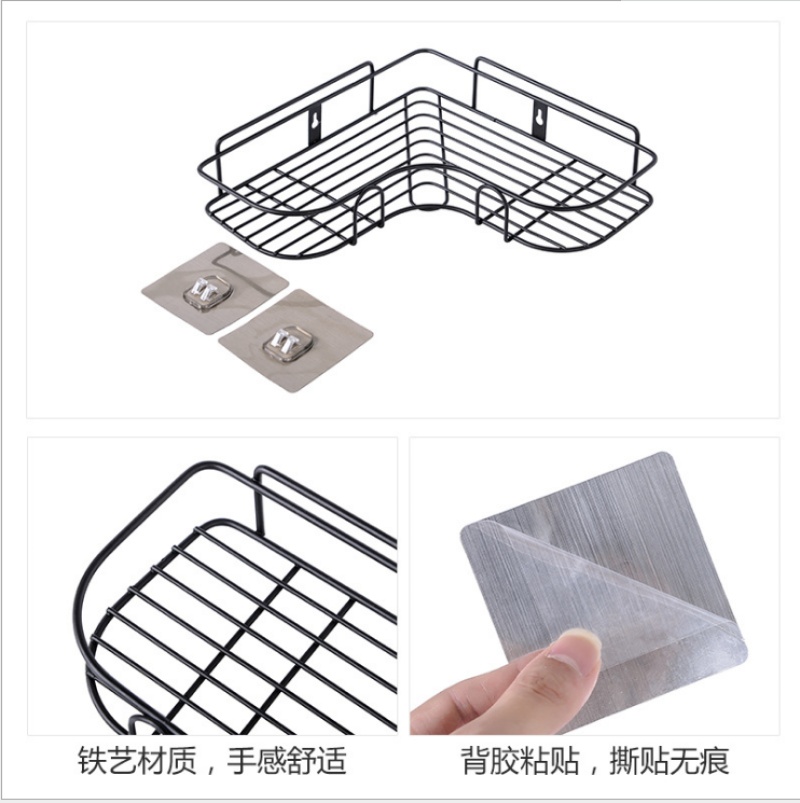 铁艺材质，手感舒适

背胶粘贴，撕贴无痕