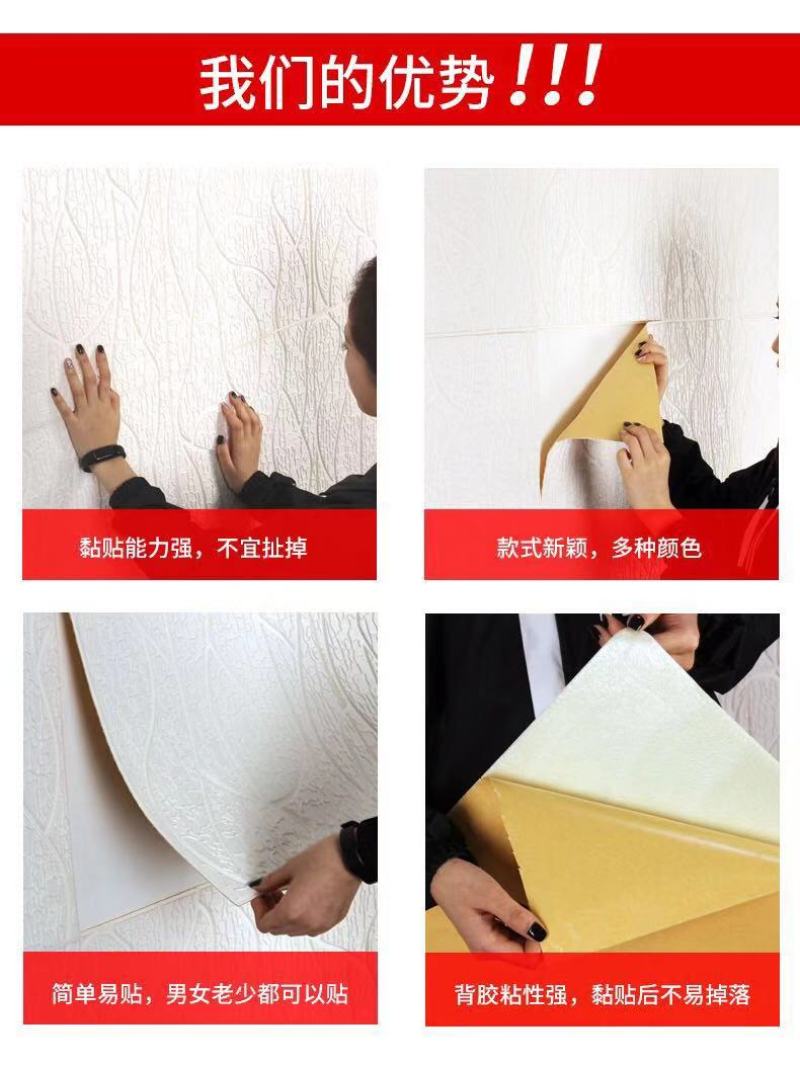 我们的优势!!!

黏贴能力强，不宜扯掉

款式新颖，多种颜色

简单易贴，男女老少都可以贴

背胶粘性强，黏贴后不易掉落