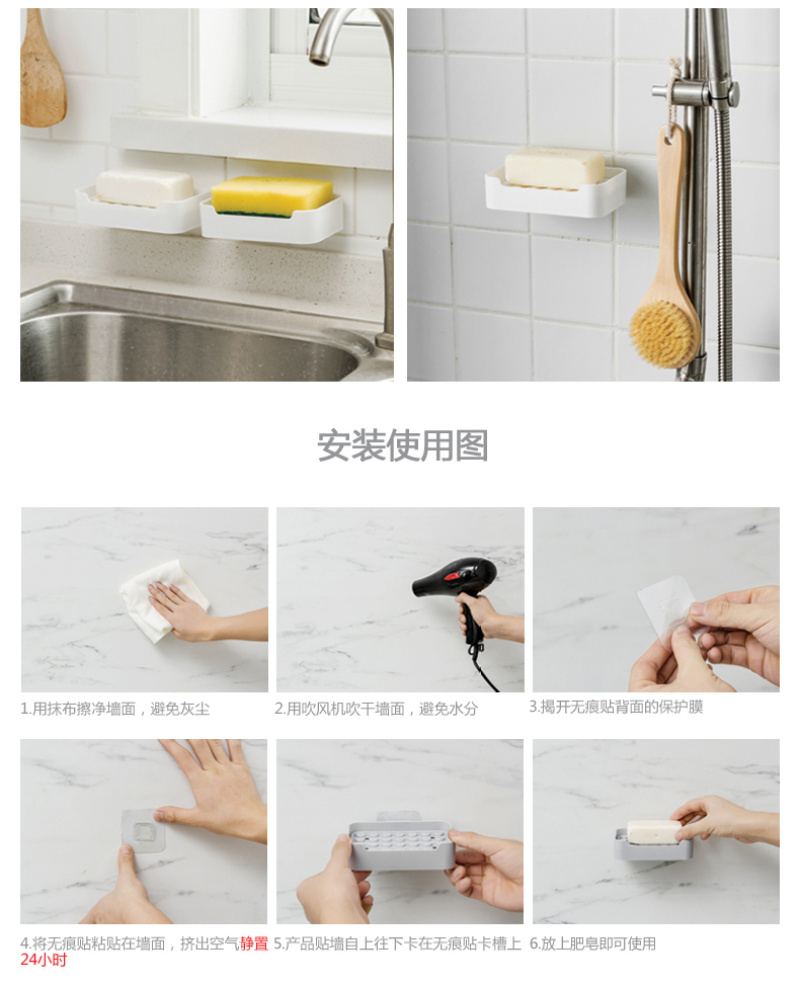 安装使用图

1.用抹布擦净墙面，避免灰尘

2.用吹风机吹干墙面，避免水分

3.揭开无痕贴背面的保护膜

4.将无痕贴粘贴在墙面，挤出空气静置24小时

5.产品贴墙自上往下卡在无痕贴卡槽上

6.放上肥皂即可使用