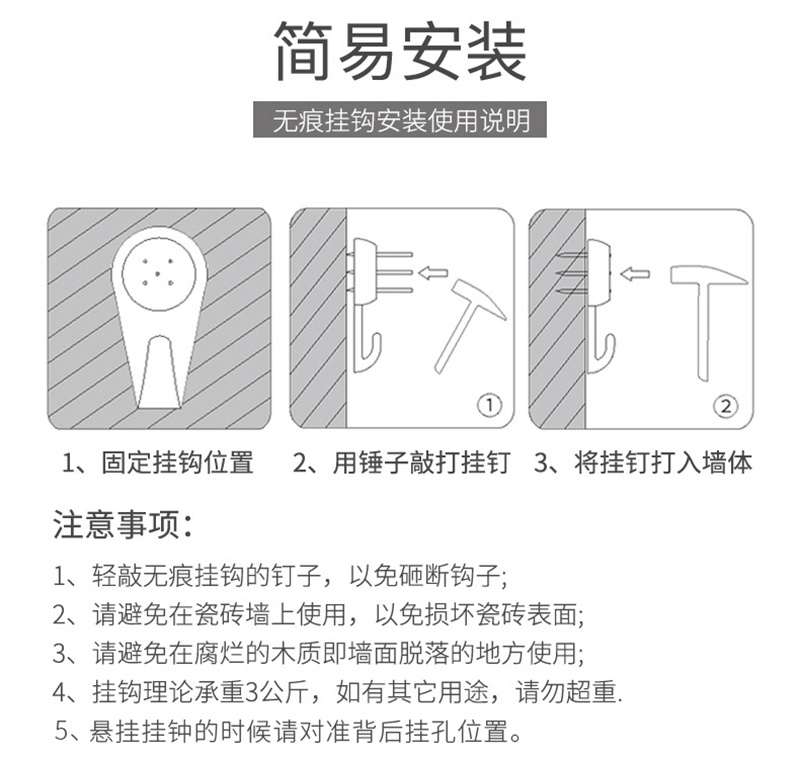 简易安装

无痕挂钩安装使用说明

①

②

1、固定挂钩位置　2、用锤子敲打挂钉　3、将挂钉打入墙体

注意事项：

1、轻敲无痕挂钩的钉子，以免砸断钩子;
2、请避免在瓷砖墙上使用，以免损坏瓷砖表面;
3、请避免在腐烂的木质即墙面脱落的地方使用;
4、挂钩理论承重3公斤，如有其它用途，请勿超重.
5、悬挂挂钟的时候请对准背后挂孔位置。