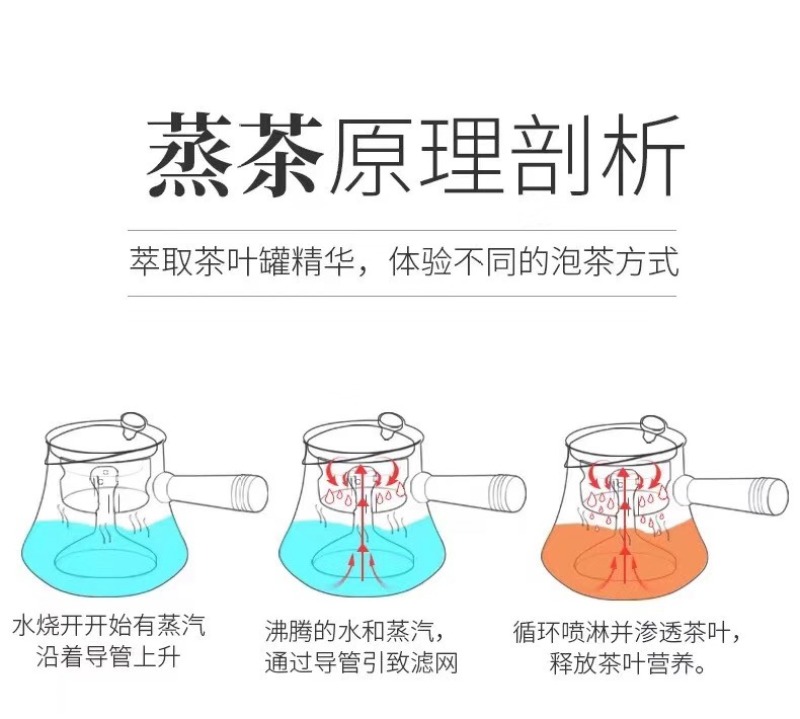 蒸茶原理剖析

萃取茶叶罐精华，体验不同的泡茶方式

水烧开开始有蒸汽
沿着导管上升

沸腾的水和蒸汽，
通过导管引致滤网

循环喷淋并渗透茶叶，
释放茶叶营养。