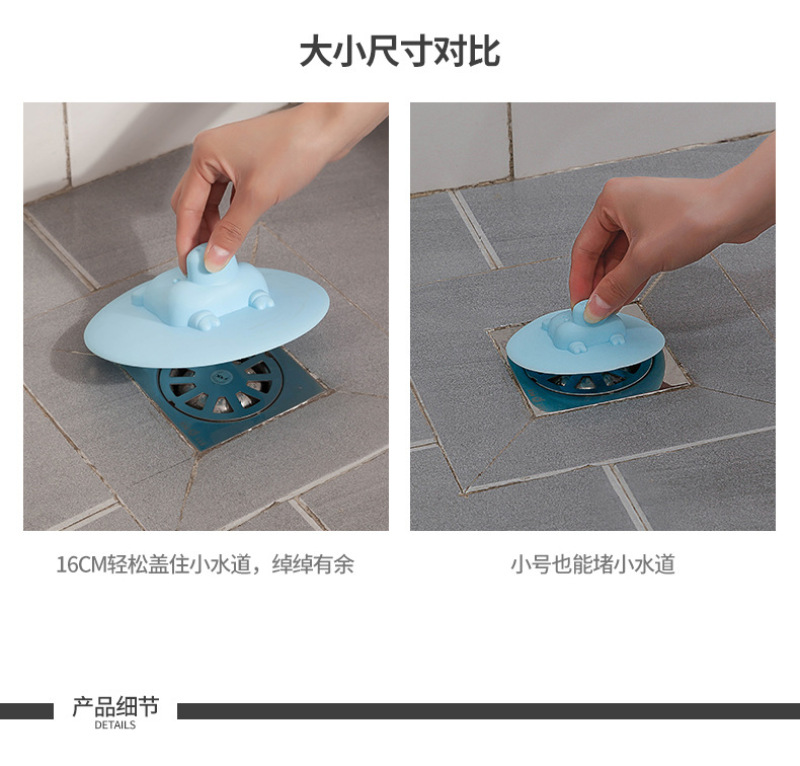 大小尺寸对比

16CM轻松盖住小水道，绰绰有余

小号也能堵小水道

产品细节
DETAILS