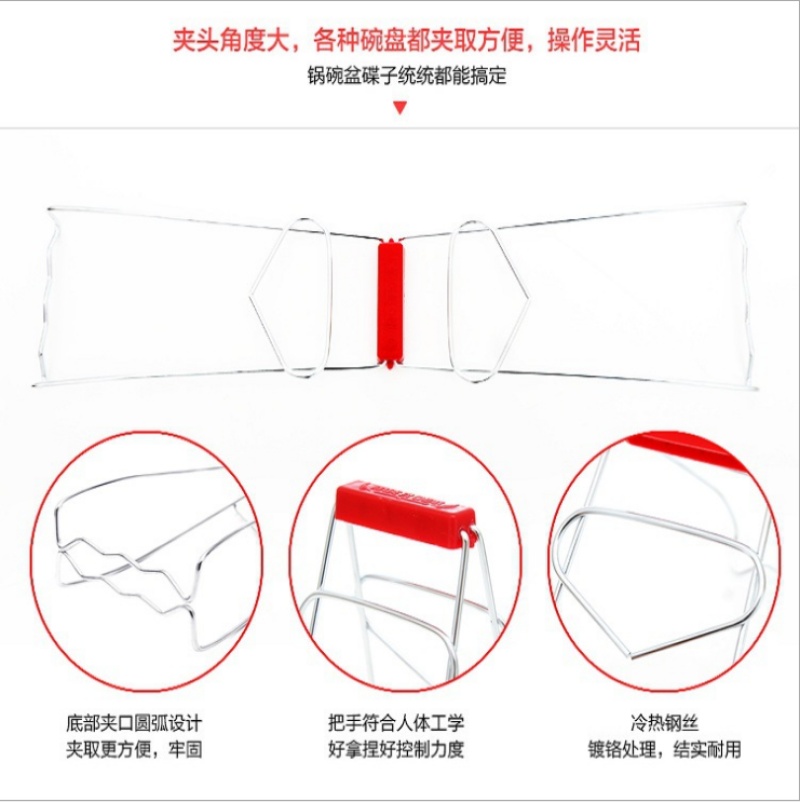 夹头角度大，各种碗盘都夹取方便，操作灵活
锅碗盆碟子统统都能搞定

底部夹口圆弧设计
夹取更方便，牢固

把手符合人体工学
好拿捏好控制力度

冷热钢丝
镀铬处理，结实耐用