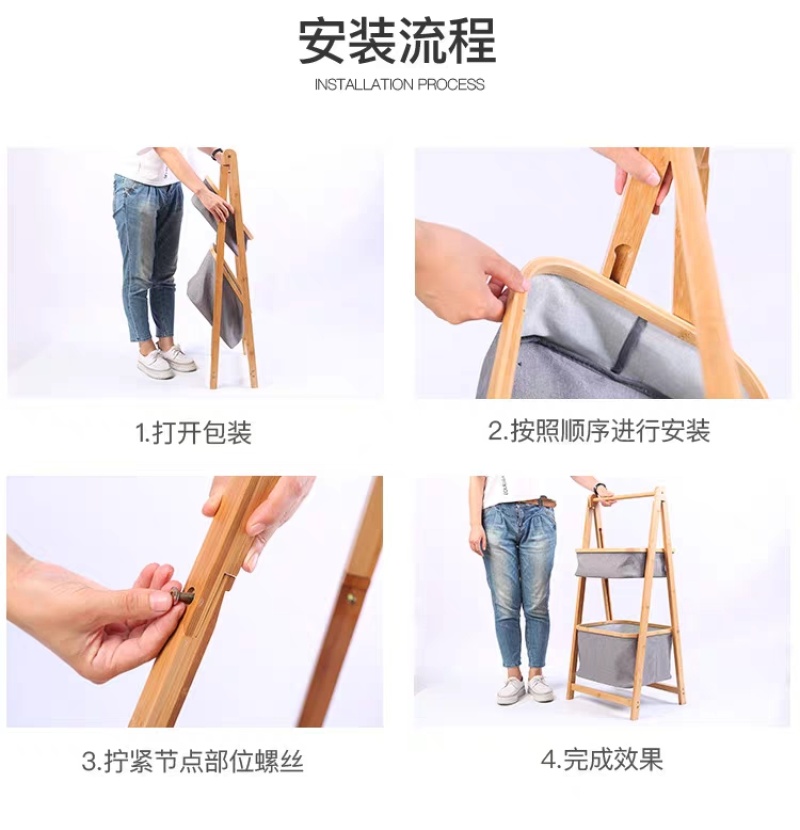 安装流程

INSTALLATION PROCESS

1.打开包装

2.按照顺序进行安装

3.拧紧节点部位螺丝

4.完成效果