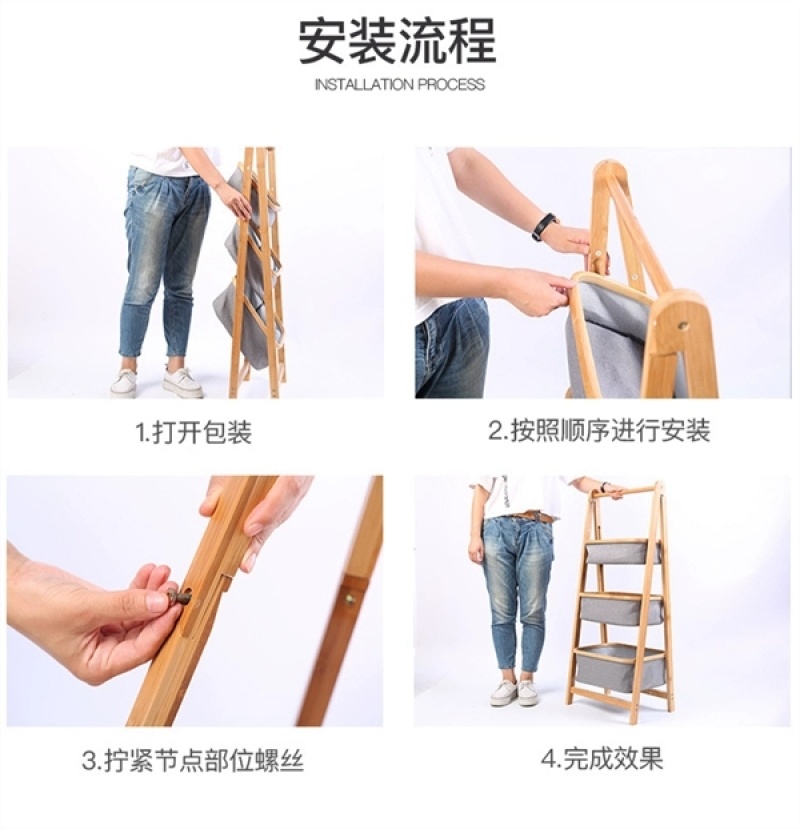 安装流程
INSTALLATION PROCESS

1.打开包装

2.按照顺序进行安装

3.拧紧节点部位螺丝

4.完成效果