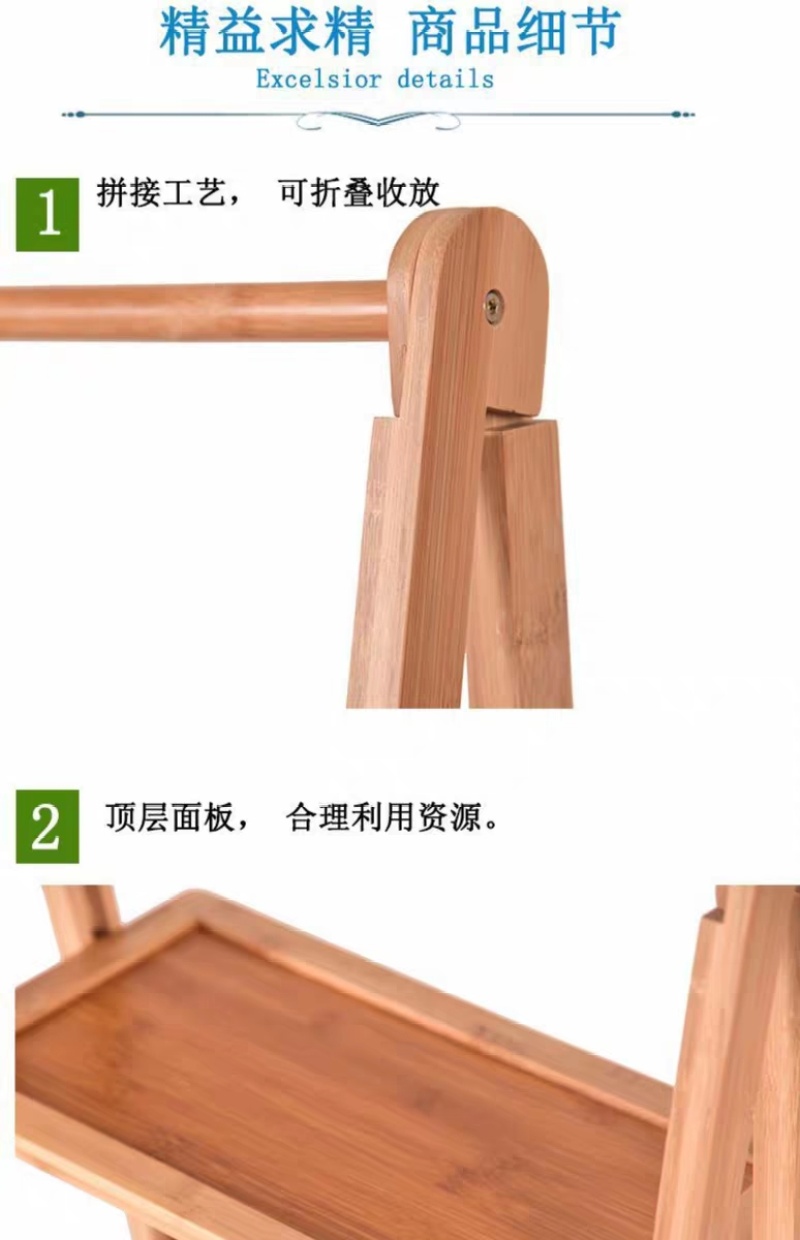 精益求精 商品细节
Excelsior details

1 拼接工艺， 可折叠收放

2 顶层面板， 合理利用资源。