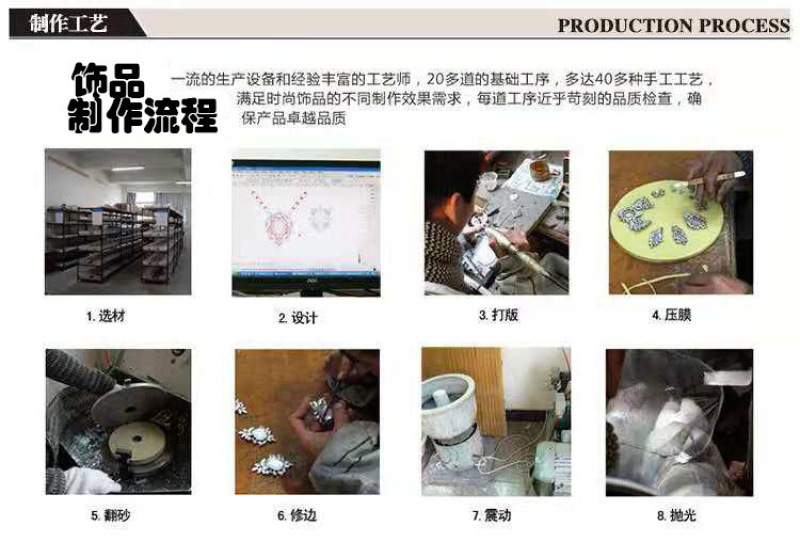 制作工艺

PRODUCTION PROCESS

饰品制作流程

一流的生产设备和经验丰富的工艺师，20多道的基础工序，多达40多种手工工艺，满足时尚饰品的不同制作效果需求，每道工序近乎苛刻的品质检查，确保产品卓越品质

1. 选材

2. 设计

3. 打版

4. 压膜

5. 翻砂

6. 修边

7. 震动

8. 抛光