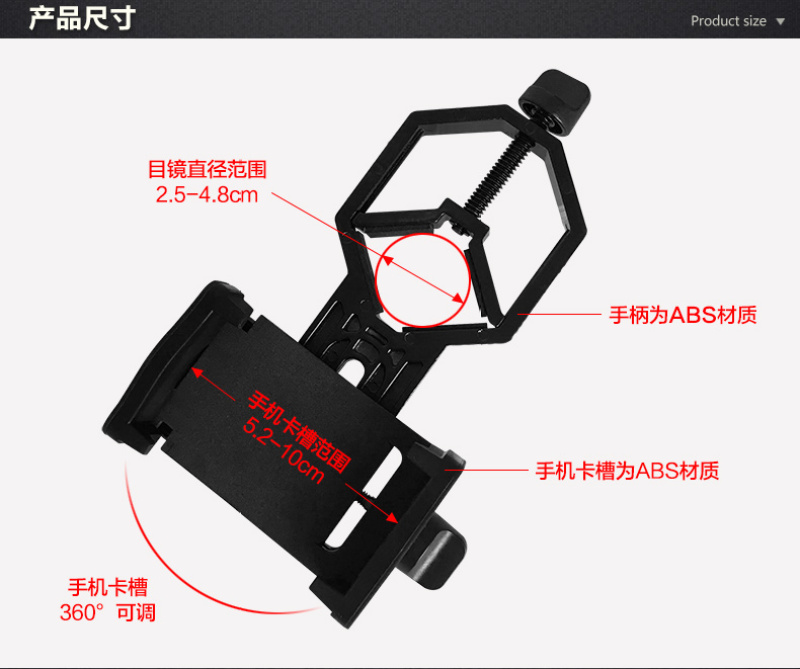 产品尺寸

Product size ▼

目镜直径范围
2.5-4.8cm

手柄为ABS材质

手机卡槽范围
5.2-10cm

手机卡槽为ABS材质

手机卡槽
360° 可调