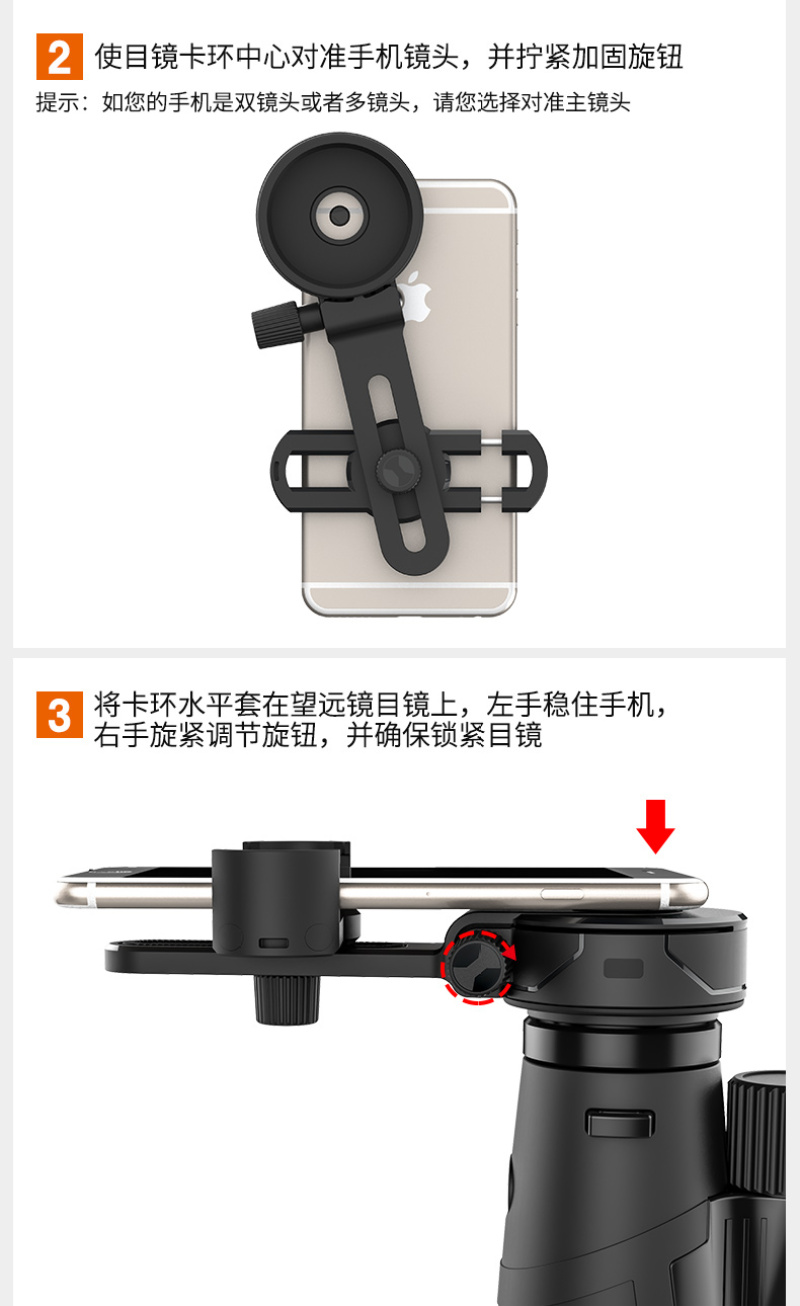 2 使目镜卡环中心对准手机镜头，并拧紧加固旋钮
提示：如您的手机是双镜头或者多镜头，请您选择对准主镜头

3 将卡环水平套在望远镜目镜上，左手稳住手机，右手旋紧调节旋钮，并确保锁紧目镜