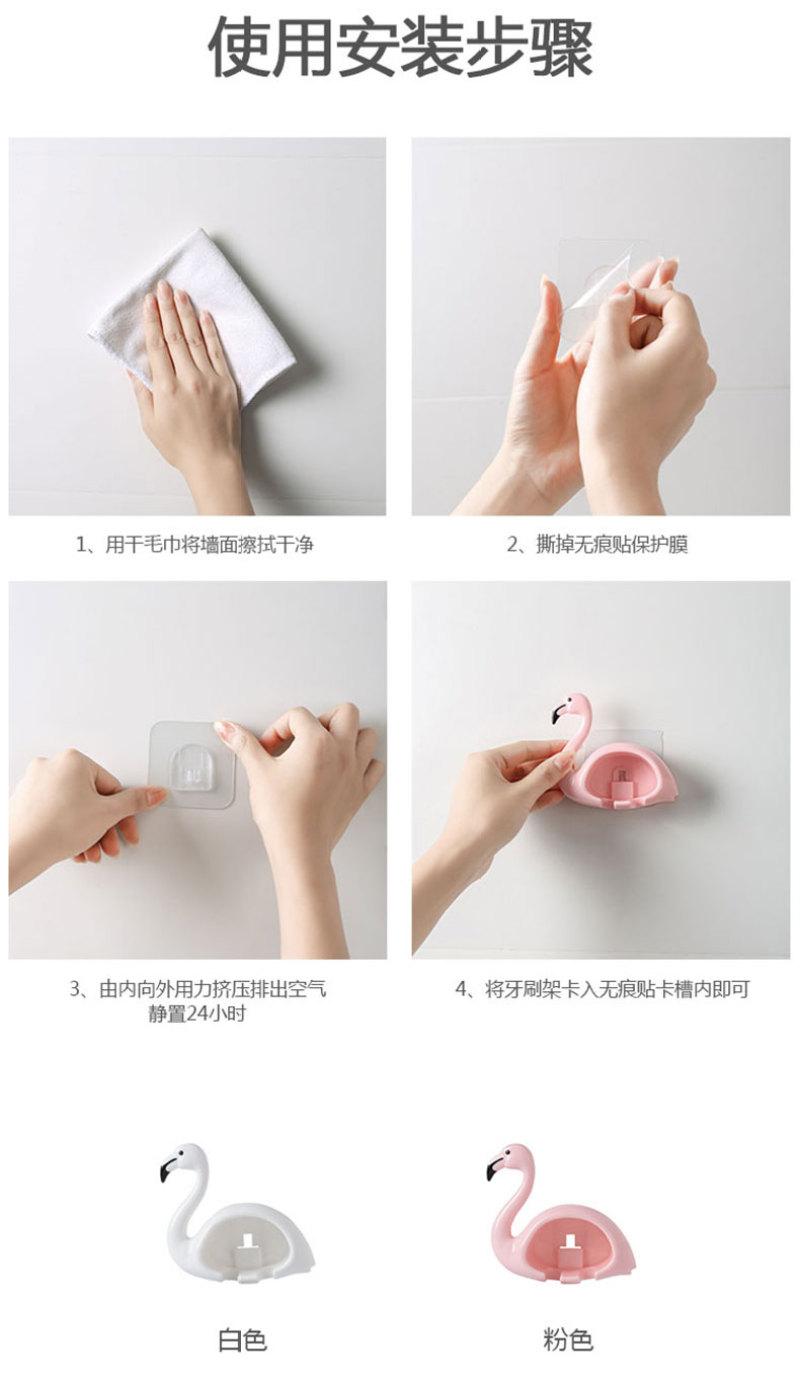 使用安装步骤

1、用干毛巾将墙面擦拭干净

2、撕掉无痕贴保护膜

3、由内向外用力挤压排出空气
静置24小时

4、将牙刷架卡入无痕贴卡槽内即可

白色

粉色